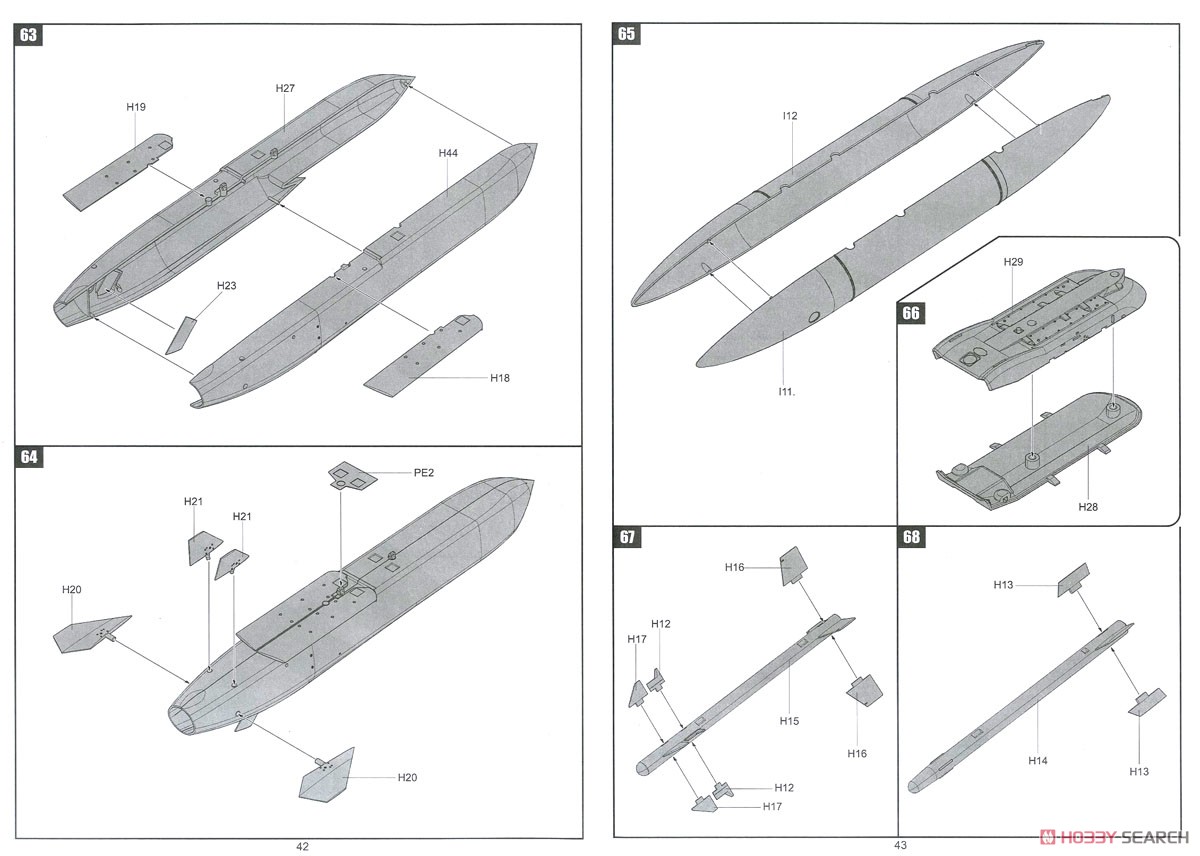 63

H19

H27

H44

H23

H18

64

PE2

H21

H21

H20

H20

42

65

I12

I11.

66

H29

H28

67

H16

H12

H17

H15

H16

H12

H17

68

H13

H14

H13

43

HOBBY SEARCH