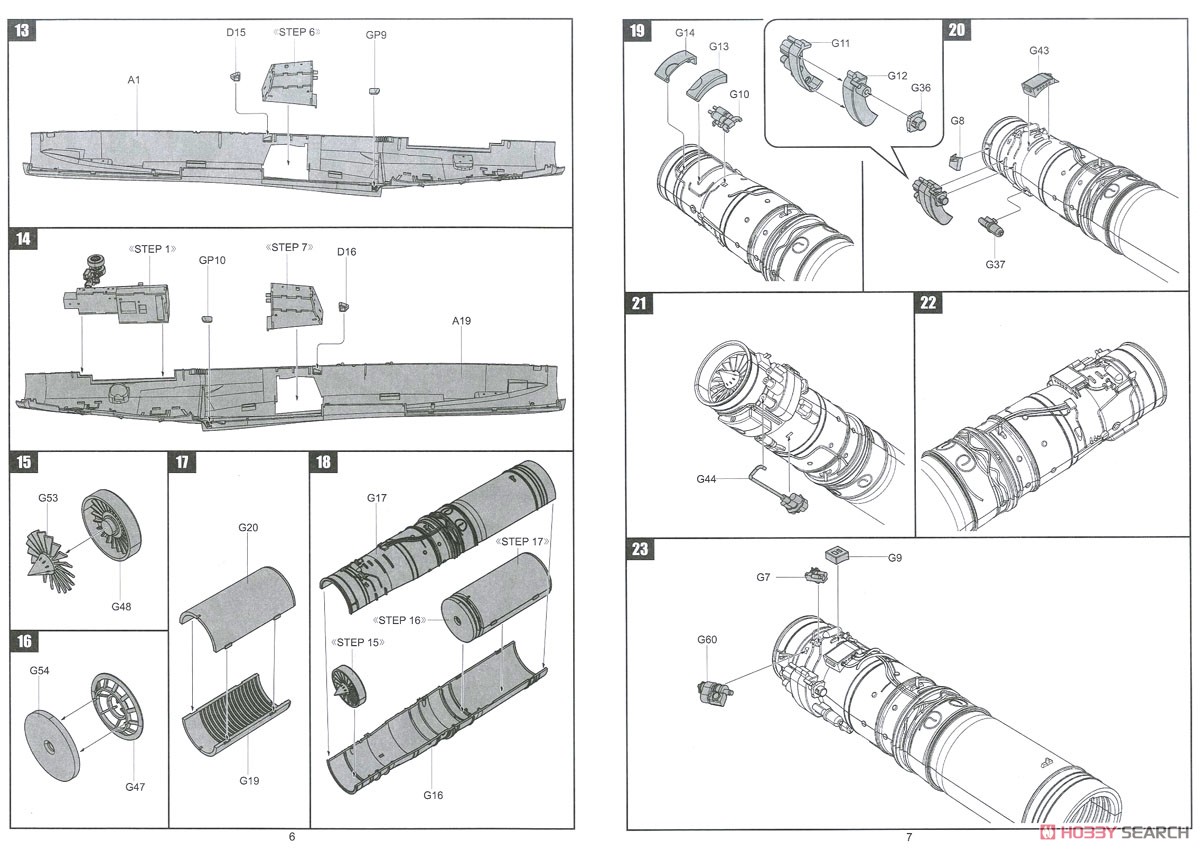 13
D15
《STEP 6》
GP9
A1

14
《STEP 1》
GP10
《STEP 7》
D16
A19

15
G53
G48

16
G54
G47

17
G20
G19

18
G17
《STEP 17》
《STEP 16》
《STEP 15》
G16

6

19
G14
G13
G10
G11
G12
G36

20
G43
G8
G37

21
G44

22

23
G9
G7
G60

7

HOBBY SEARCH