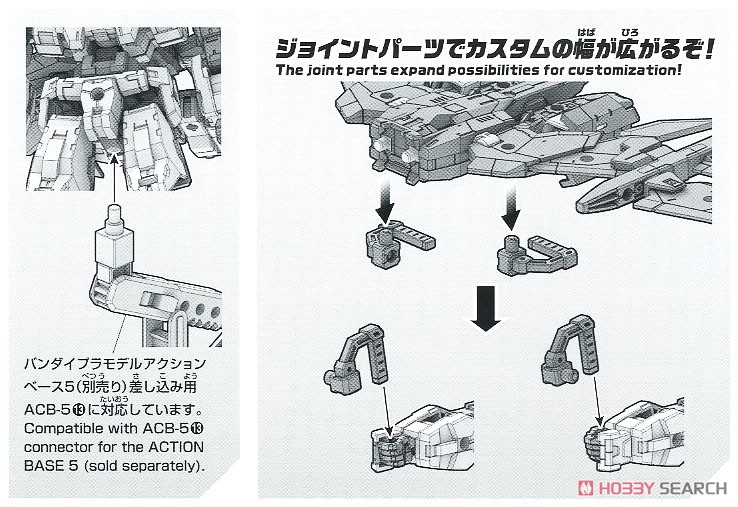 バンダイプラモデルアクションベース5(別売り)差し込み用ACB-5⑬に対応しています。
Compatible with ACB-5⑬ connector for the ACTION BASE 5 (sold separately).

ジョイントパーツでカスタムの幅が広がるぞ!
The joint parts expand possibilities for customization!

HOBBY SEARCH