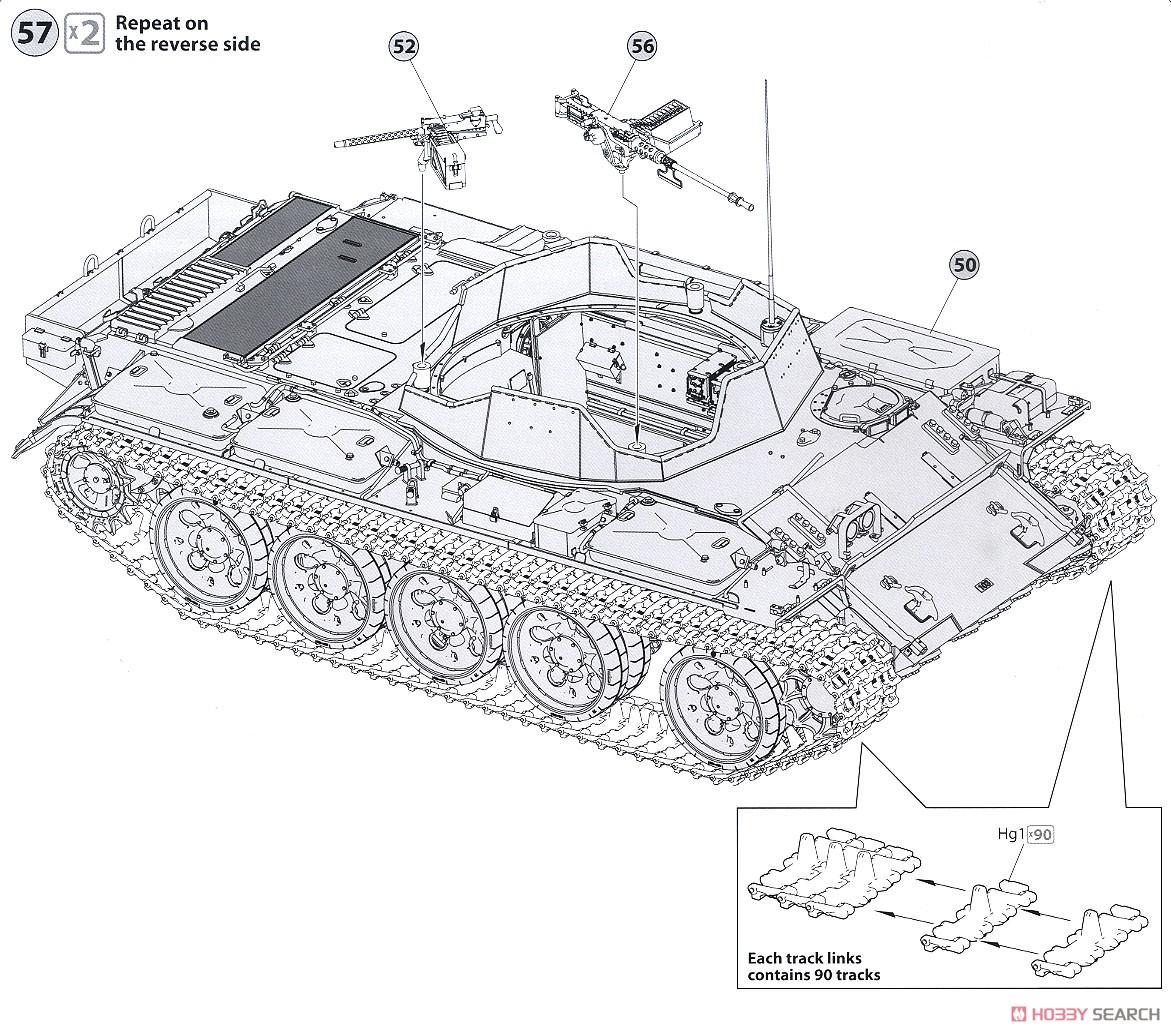 57 x2 Repeat on the reverse side

52

56

50

Hg1 x90

Each track links contains 90 tracks

HOBBY SEARCH