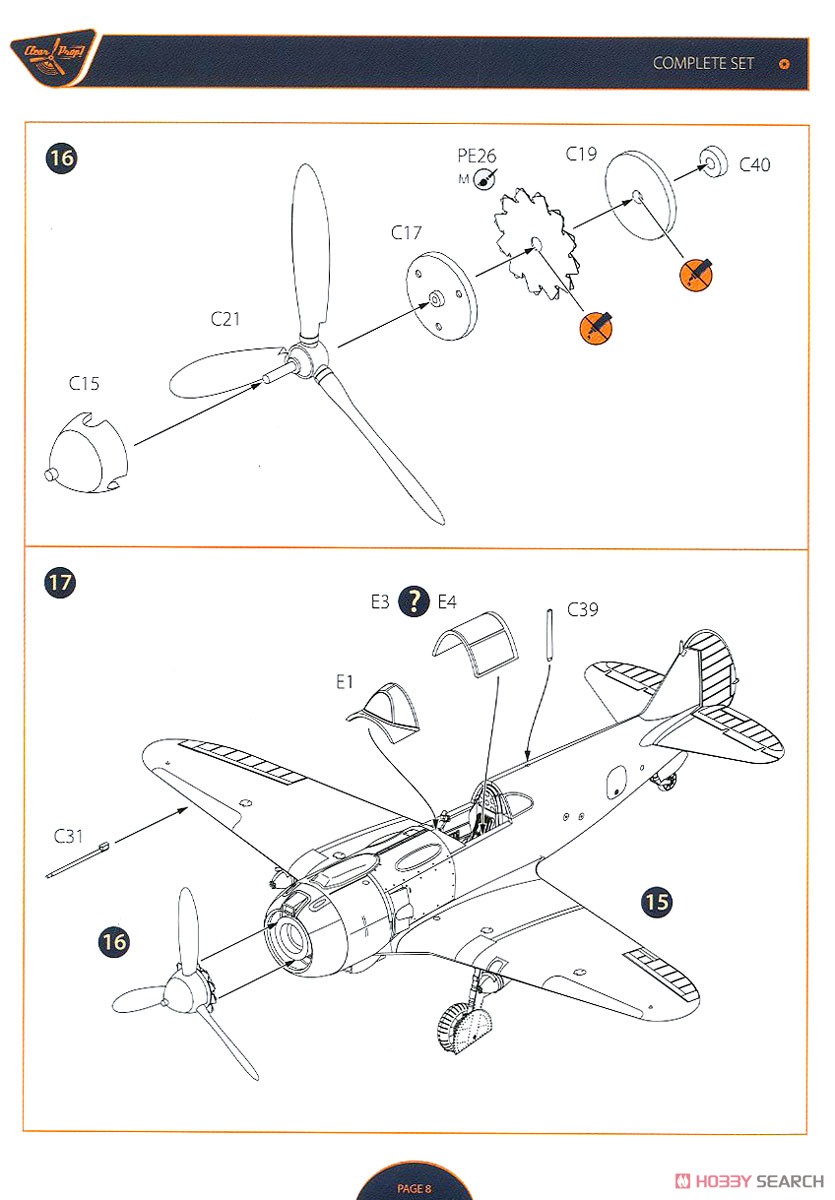 Clear Prop!

COMPLETE SET

16

PE26
M

C19

C40

C17

C21

C15

17

E3 ? E4

C39

E1

C31

15

16

PAGE 8

HOBBY SEARCH