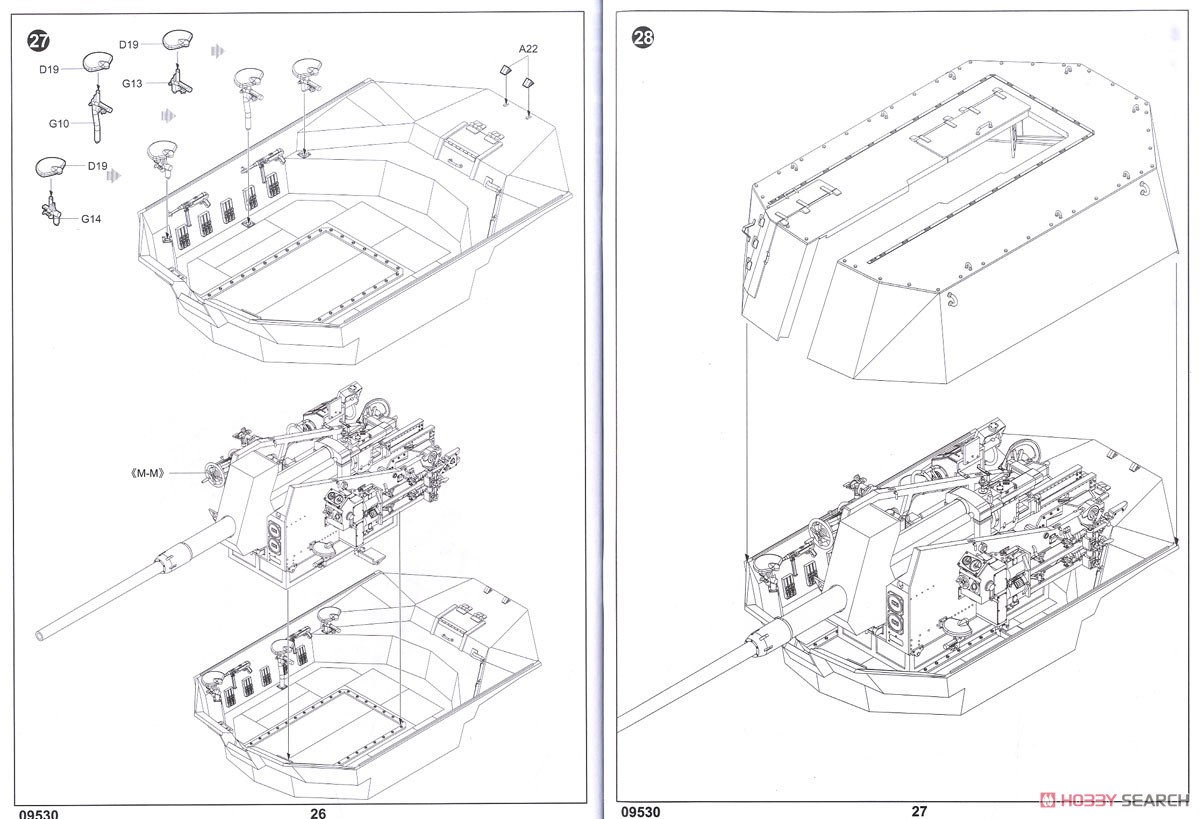 27

D19
D19
G13
G10
D19
G14
A22

《M-M》

09530 26

28

09530 27

HOBBY SEARCH