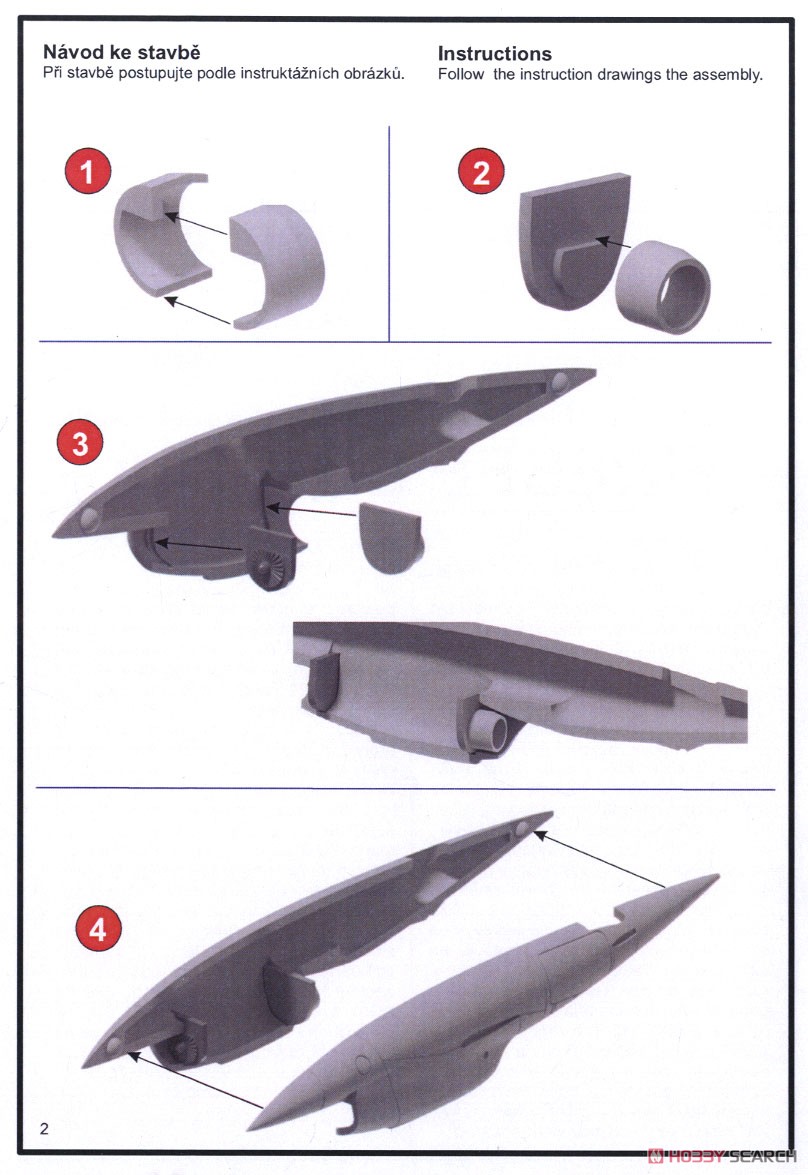 Návod ke stavbě
Při stavbě postupujte podle instruktážních obrázků.

Instructions
Follow the instruction drawings the assembly.

1

2

3

4

2

HOBBY SEARCH