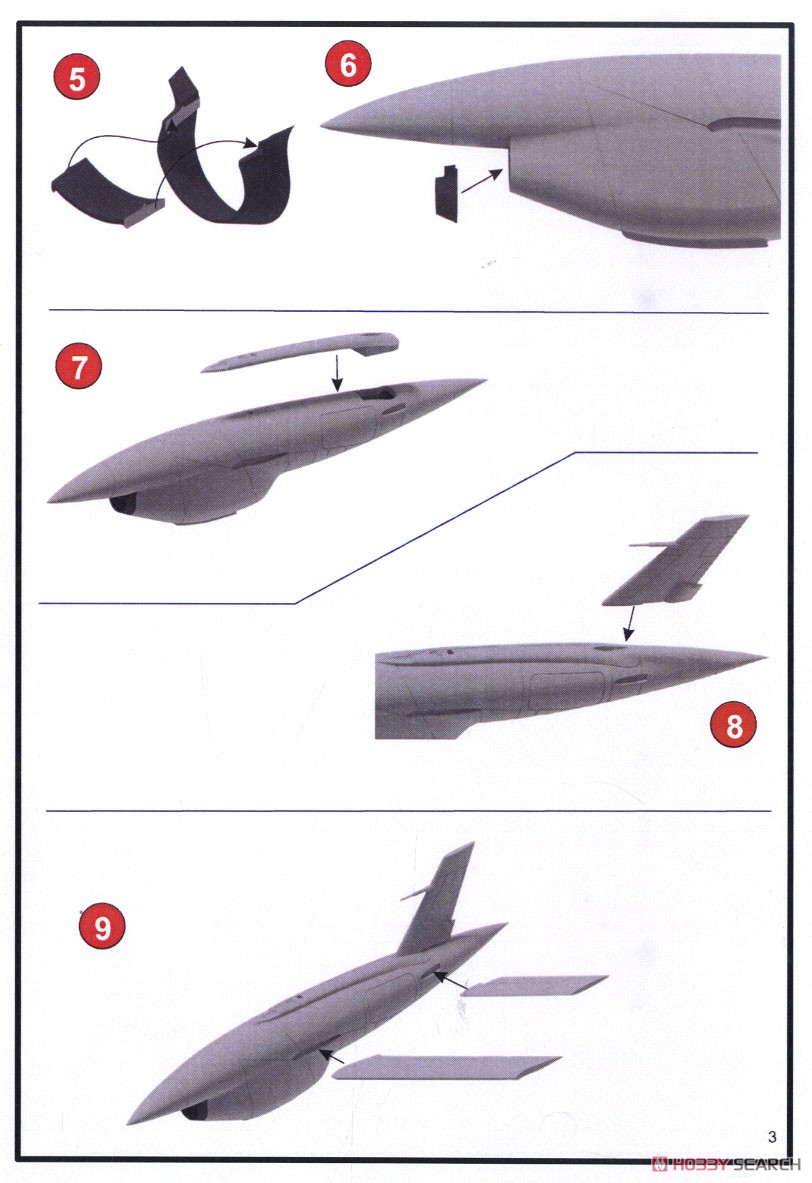 5

6

7

8

9

3

HOBBY SEARCH