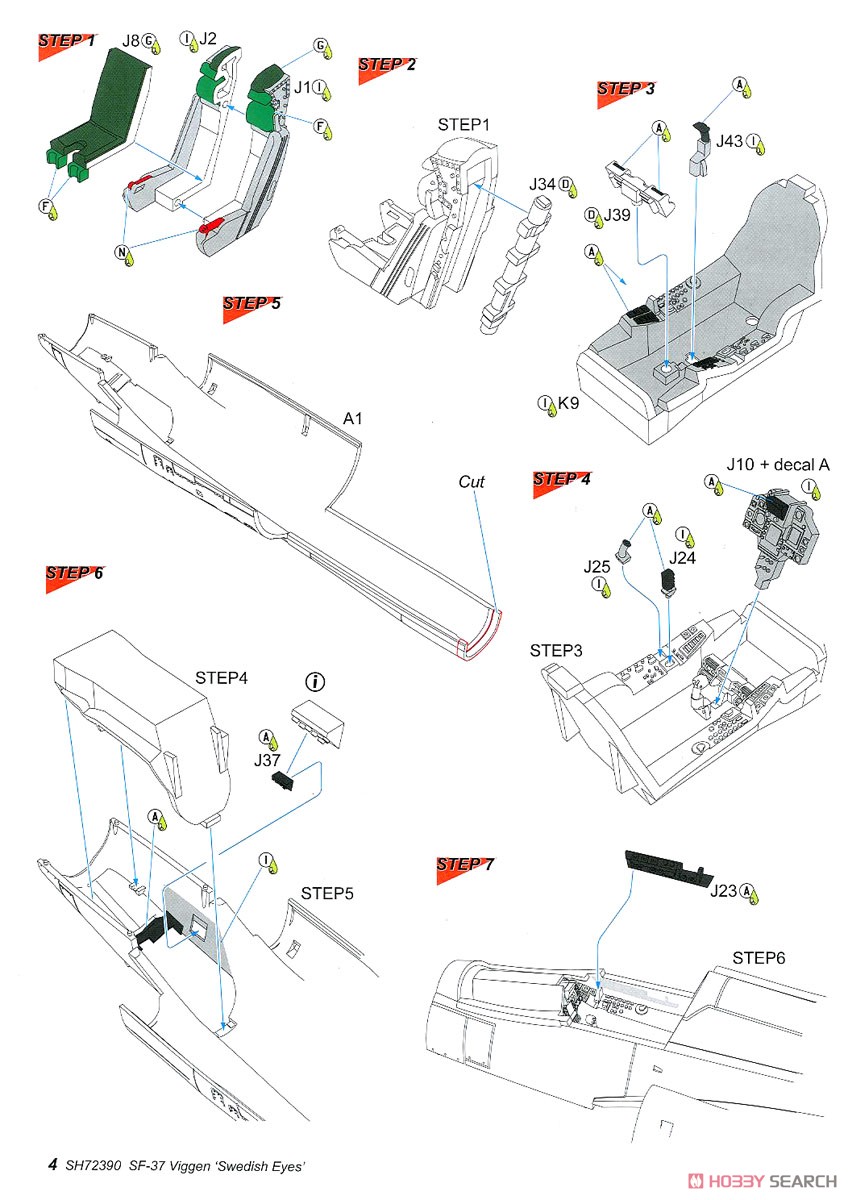 STEP 1
J8 G
I J2
G
J1 I
F
F
N

STEP 2
STEP1
J34 D

STEP 3
A
A
J43 I
D J39
A
I K9

STEP 5
A1
Cut

STEP 4
J10 + decal A
A
I
A
I
J24
J25
I
STEP3

STEP 6
STEP4
i
A
J37
A
I
STEP5

STEP 7
J23 A
STEP6

4 SH72390 SF-37 Viggen 'Swedish Eyes'

HOBBY SEARCH