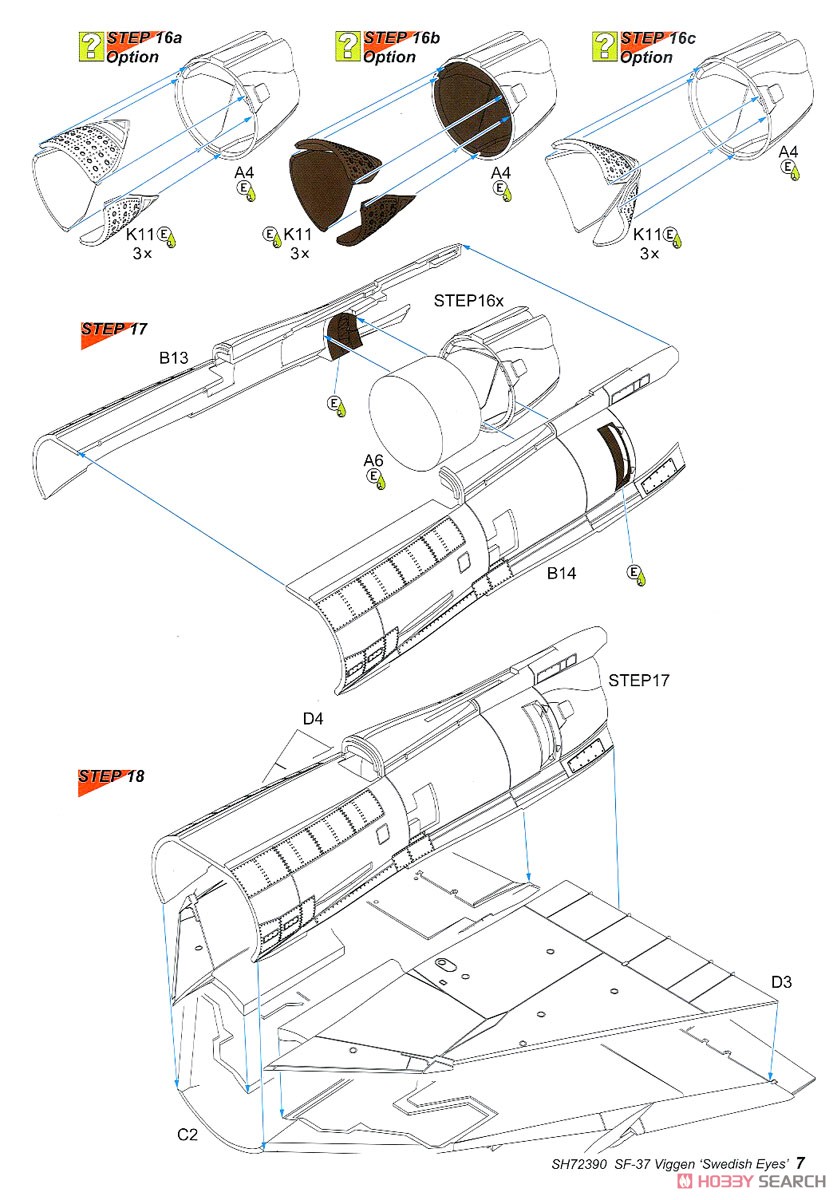 ? STEP 16a Option

A4
E

K11 E
3×

? STEP 16b Option

A4
E

E K11
3×

? STEP 16c Option

A4
E

K11 E
3×

STEP 17

STEP16x

B13

E

A6
E

B14

E

STEP17

D4

STEP 18

D3

C2

SH72390 SF-37 Viggen 'Swedish Eyes' 7

HOBBY SEARCH