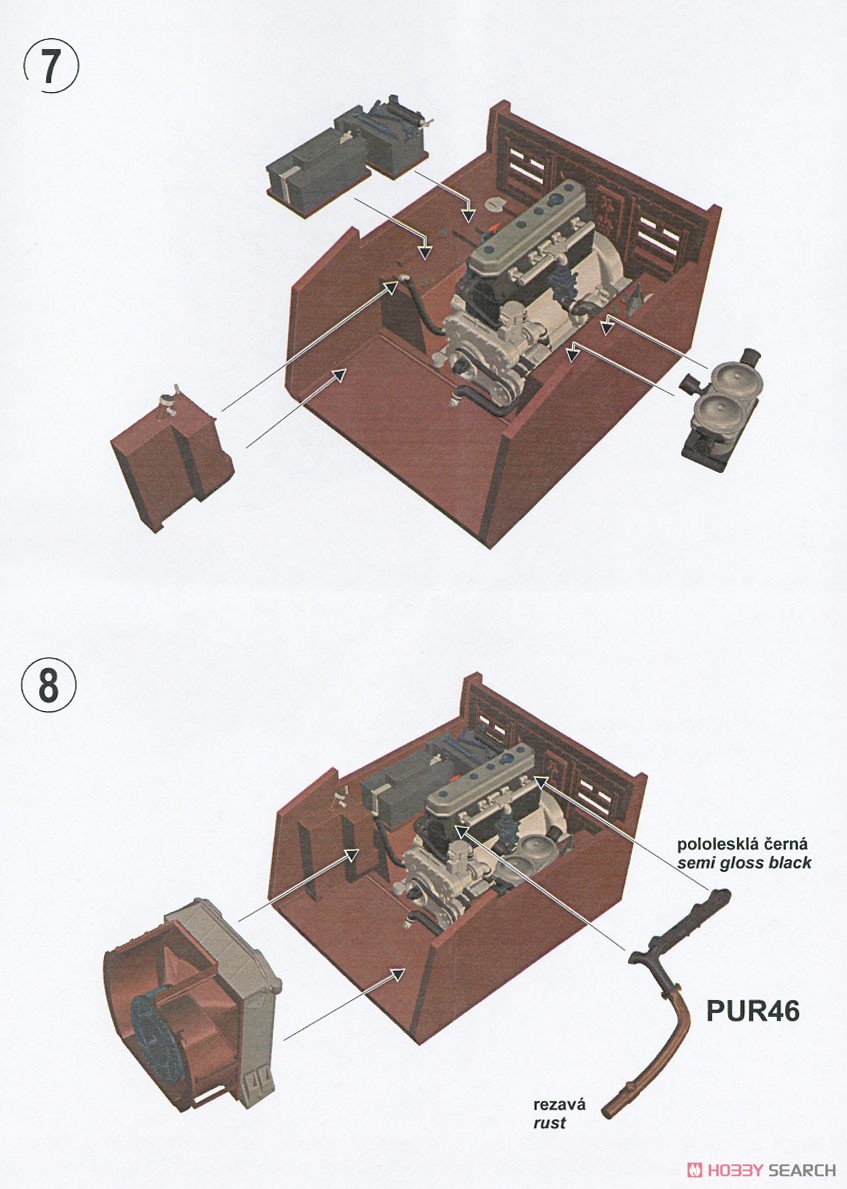 7

8

pololesklá černá
semi gloss black

PUR46

rezavá
rust

HOBBY SEARCH