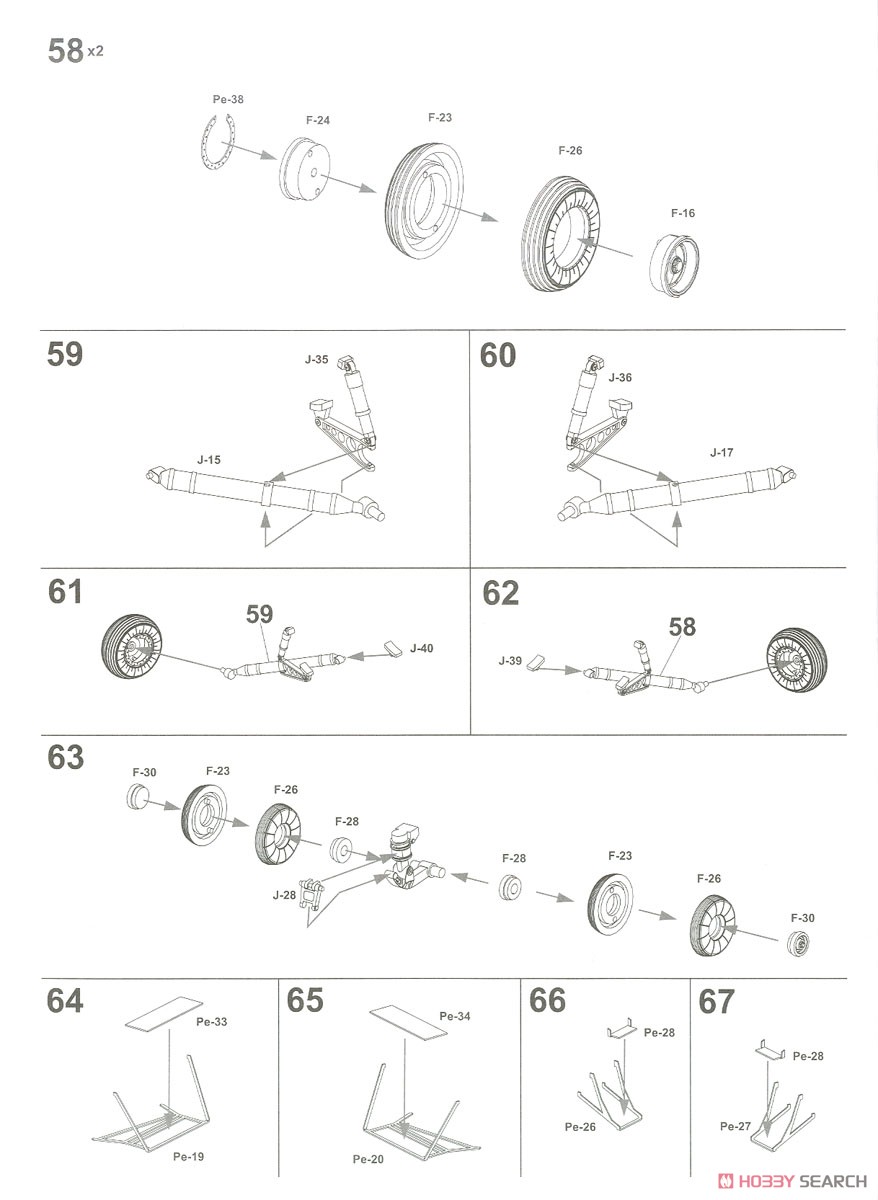 58 x2

Pe-38
F-24
F-23
F-26
F-16

59

J-35
J-15

60

J-36
J-17

61

59
J-40

62

58
J-39

63

F-30
F-23
F-26
F-28
J-28
F-28
F-23
F-26
F-30

64

Pe-33
Pe-19

65

Pe-34
Pe-20

66

Pe-28
Pe-26

67

Pe-28
Pe-27

HOBBY SEARCH