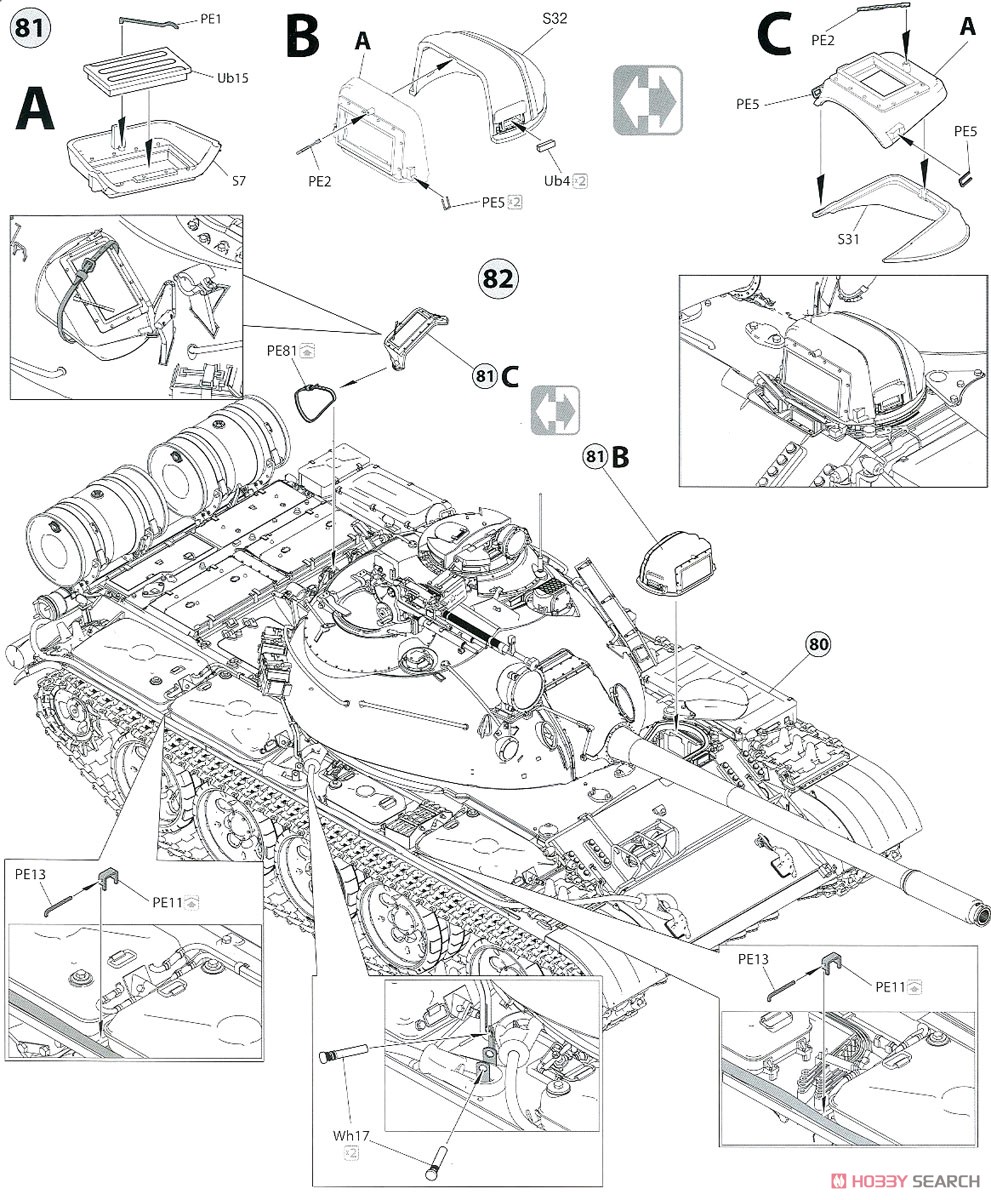 81
A
PE1
Ub15
S7
B
A
S32
PE2
Ub4 x2
PE5 x2
C
PE2
A
PE5
PE5
S31
82
PE81
81 C
81 B
80
PE13
PE11
PE13
PE11
Wh17
x2
HOBBY SEARCH