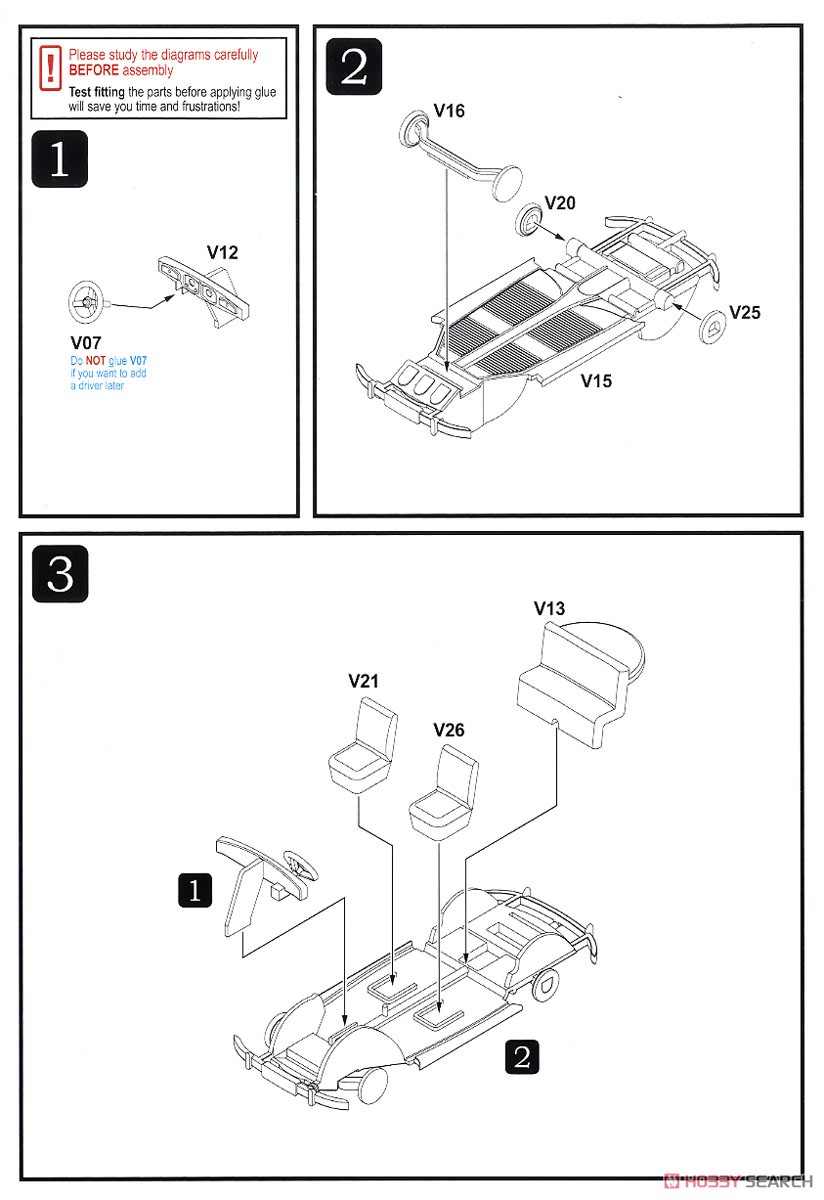 !
Please study the diagrams carefully BEFORE assembly
Test fitting the parts before applying glue will save you time and frustrations!

1

V12

V07
Do NOT glue V07 if you want to add a driver later

2

V16

V20

V25

V15

3

V13

V21

V26

1

2

HOBBY SEARCH