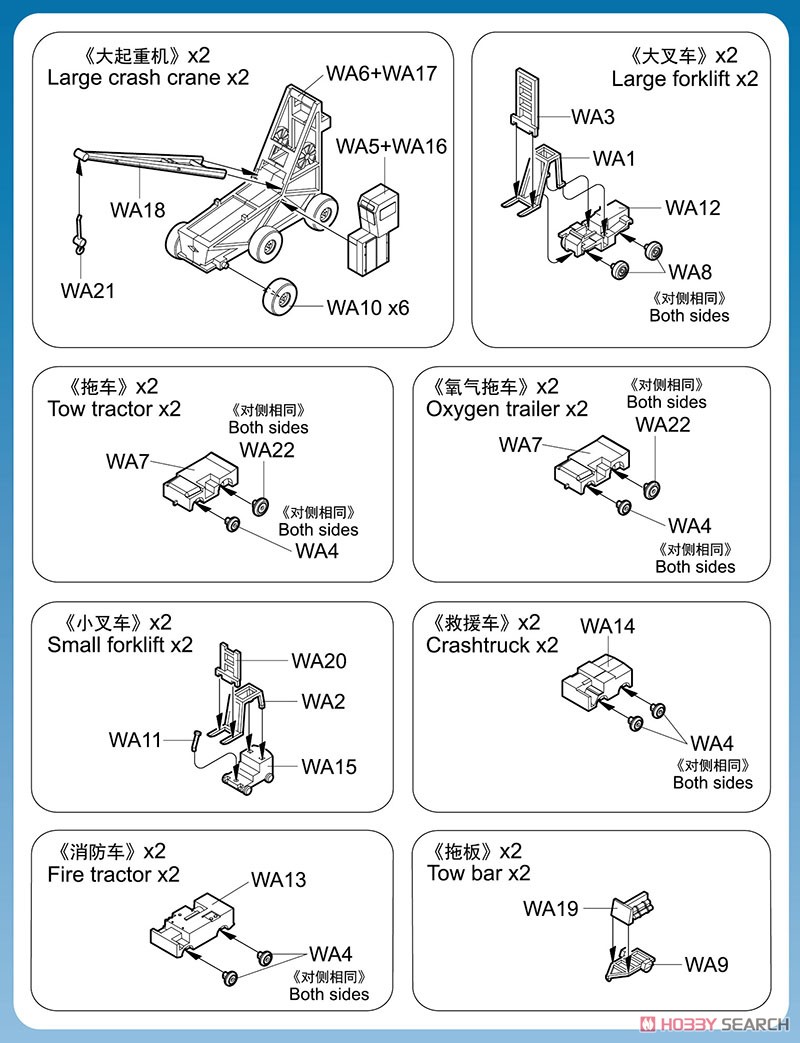 《大起重机》x2
Large crash crane x2
WA6+WA17
WA5+WA16
WA18
WA21
WA10 x6

《大叉车》x2
Large forklift x2
WA3
WA1
WA12
WA8
《对侧相同》
Both sides

《拖车》x2
Tow tractor x2
《对侧相同》
Both sides
WA7
WA22
《对侧相同》
Both sides
WA4

《氧气拖车》x2
Oxygen trailer x2
《对侧相同》
Both sides
WA7
WA22
WA4
《对侧相同》
Both sides

《小叉车》x2
Small forklift x2
WA20
WA2
WA11
WA15

《救援车》x2
Crashtruck x2
WA14
WA4
《对侧相同》
Both sides

《消防车》x2
Fire tractor x2
WA13
WA4
《对侧相同》
Both sides

《拖板》x2
Tow bar x2
WA19
WA9

HOBBY SEARCH