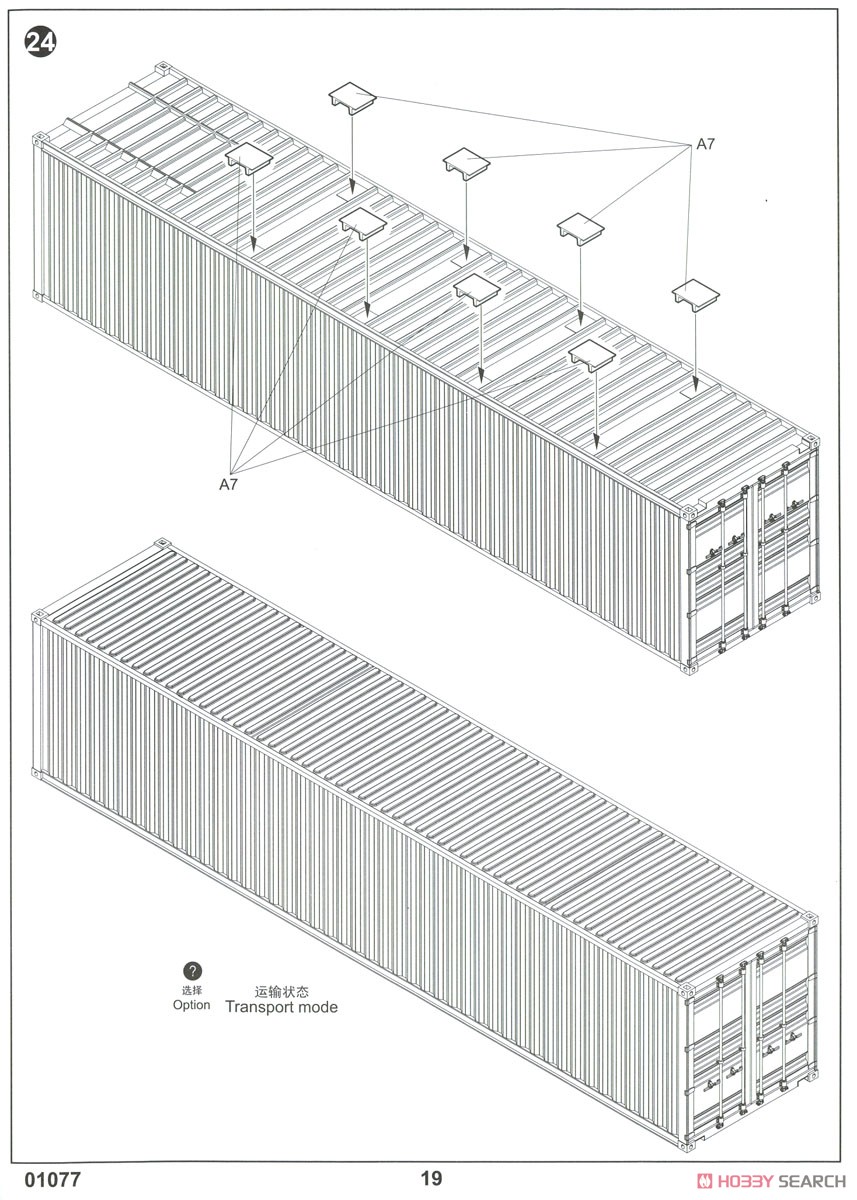 24

A7

A7

?
选择
Option

运输状态
Transport mode

01077

19

HOBBY SEARCH