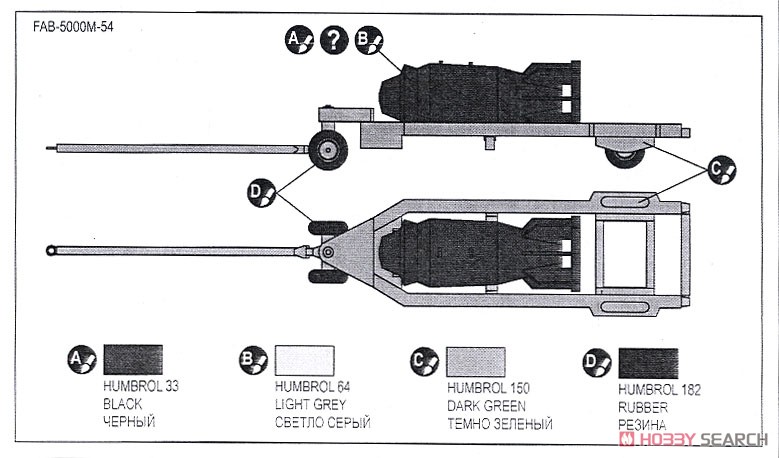 FAB-5000M-54

A ? B

C

D

A HUMBROL 33 BLACK ЧЕРНЫЙ

B HUMBROL 64 LIGHT GREY СВЕТЛО СЕРЫЙ

C HUMBROL 150 DARK GREEN ТЕМНО ЗЕЛЕНЫЙ

D HUMBROL 182 RUBBER РЕЗИНА

HOBBY SEARCH