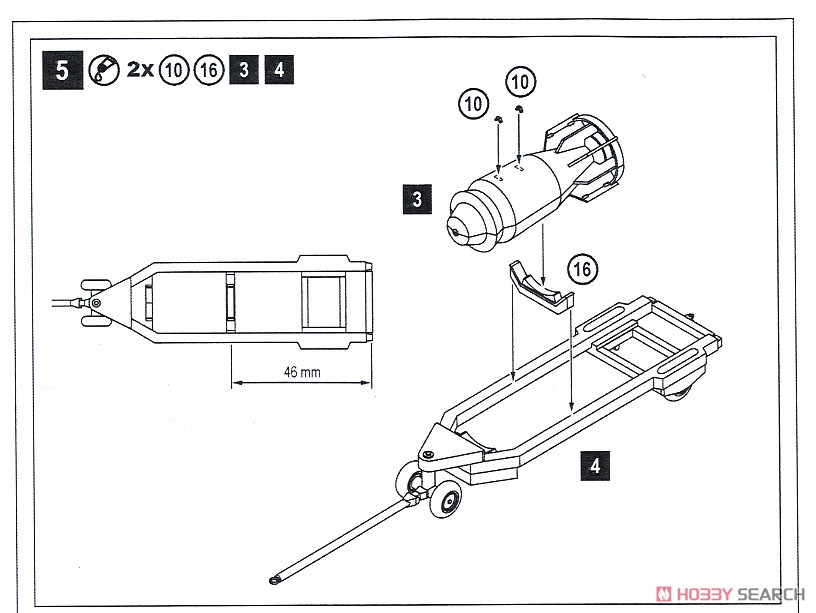 5 2x 10 16 3 4

10 10

3

16

46 mm

4

HOBBY SEARCH