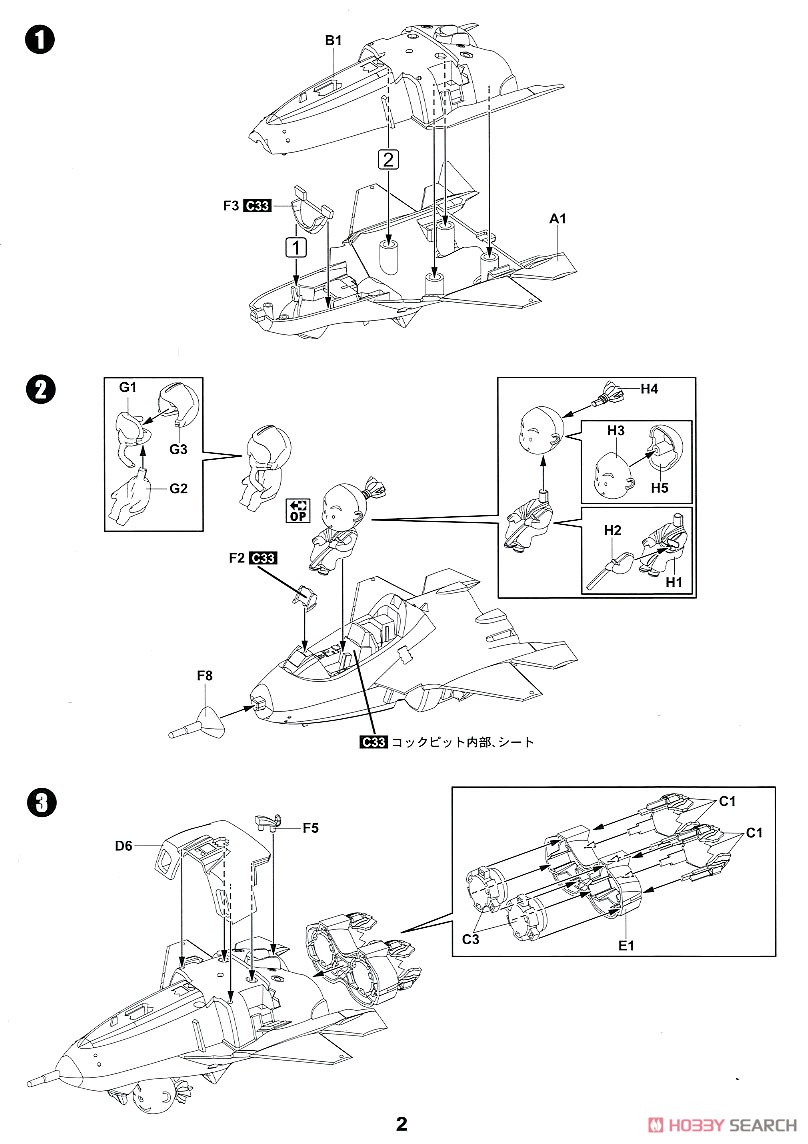 1

B1

2

F3 C33

1

A1

2

G1

G3

G2

OP

H4

H3

H5

H2

H1

F2 C33

F8

C33 コックピット内部、シート

3

D6

F5

C1

C1

C3

E1

2

HOBBY SEARCH