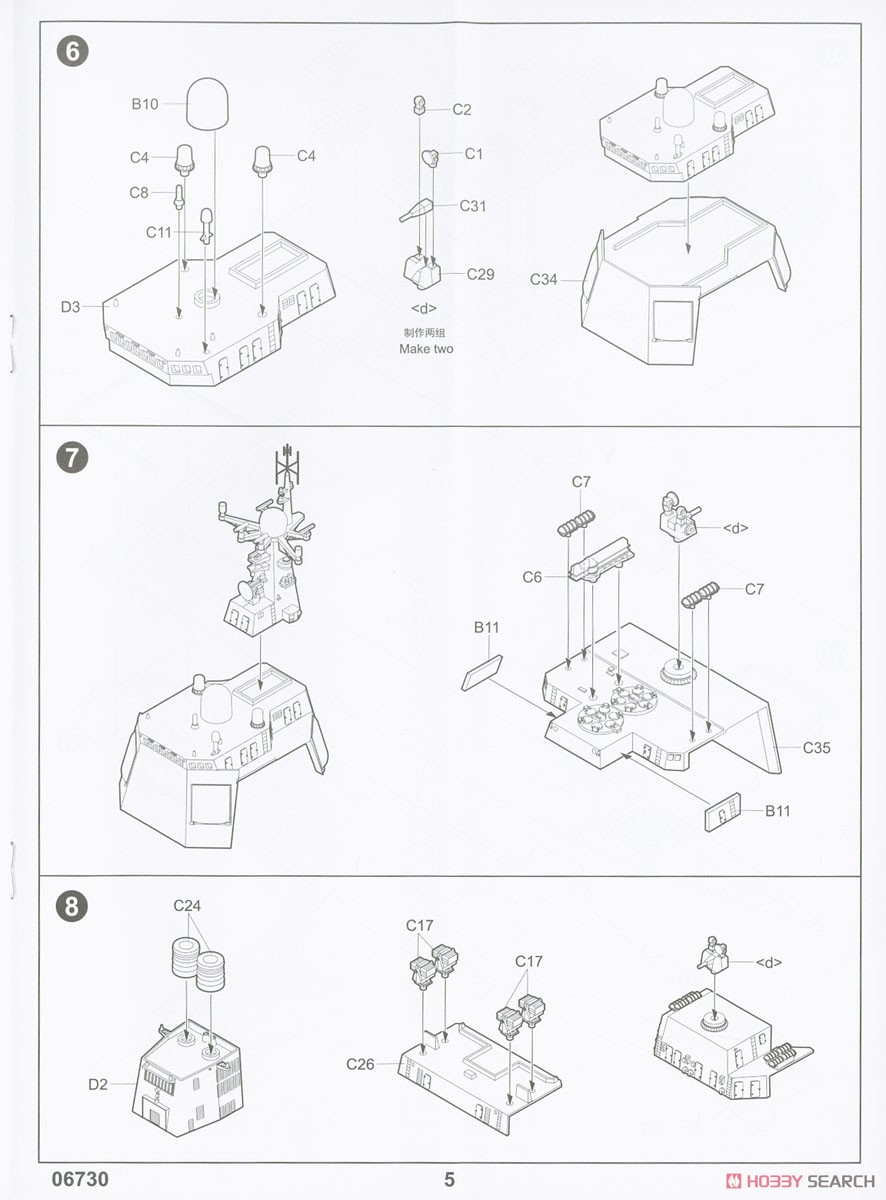 6

B10
C4
C4
C8
C11
D3

C2
C1
C31
C29
<d>
制作两组
Make two

C34

7

C7
<d>
C6
C7
B11
C35
B11

8

C24
D2

C17
C17
C26

<d>

06730
5
HOBBY SEARCH