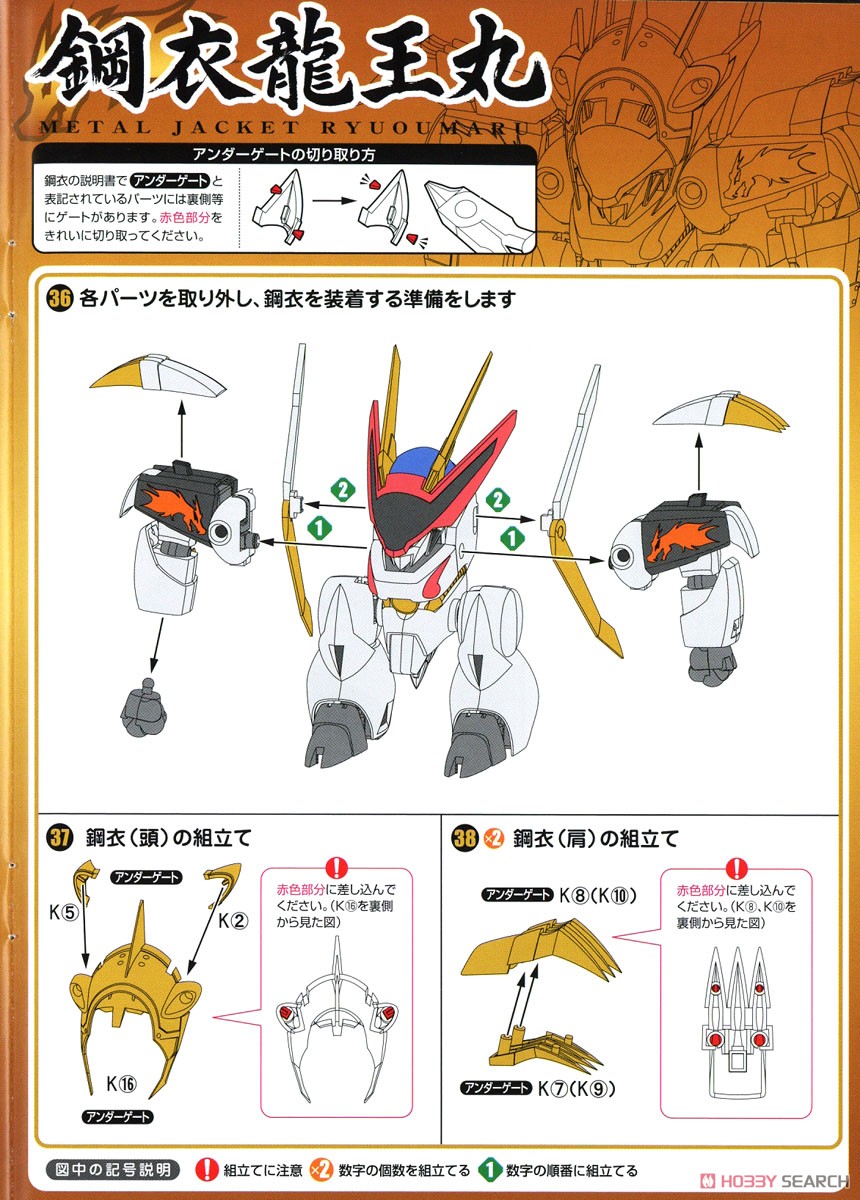 鋼衣龍王丸
METAL JACKET RYUOUMARU

アンダーゲートの切り取り方

鋼衣の説明書で アンダーゲート と表記されているパーツには裏側等にゲートがあります。赤色部分をきれいに切り取ってください。

36 各パーツを取り外し、鋼衣を装着する準備をします

2
1
2
1

37 鋼衣（頭）の組立て

アンダーゲート
K⑤
K②
K⑯
アンダーゲート

!
赤色部分に差し込んでください。(K⑯を裏側から見た図)

38 ×2 鋼衣（肩）の組立て

アンダーゲート K⑧(K⑩)
アンダーゲート K⑦(K⑨)

!
赤色部分に差し込んでください。(K⑧、K⑩を裏側から見た図)

図中の記号説明 ! 組立てに注意 ×2 数字の個数を組立てる 1 数字の順番に組立てる

HOBBY SEARCH