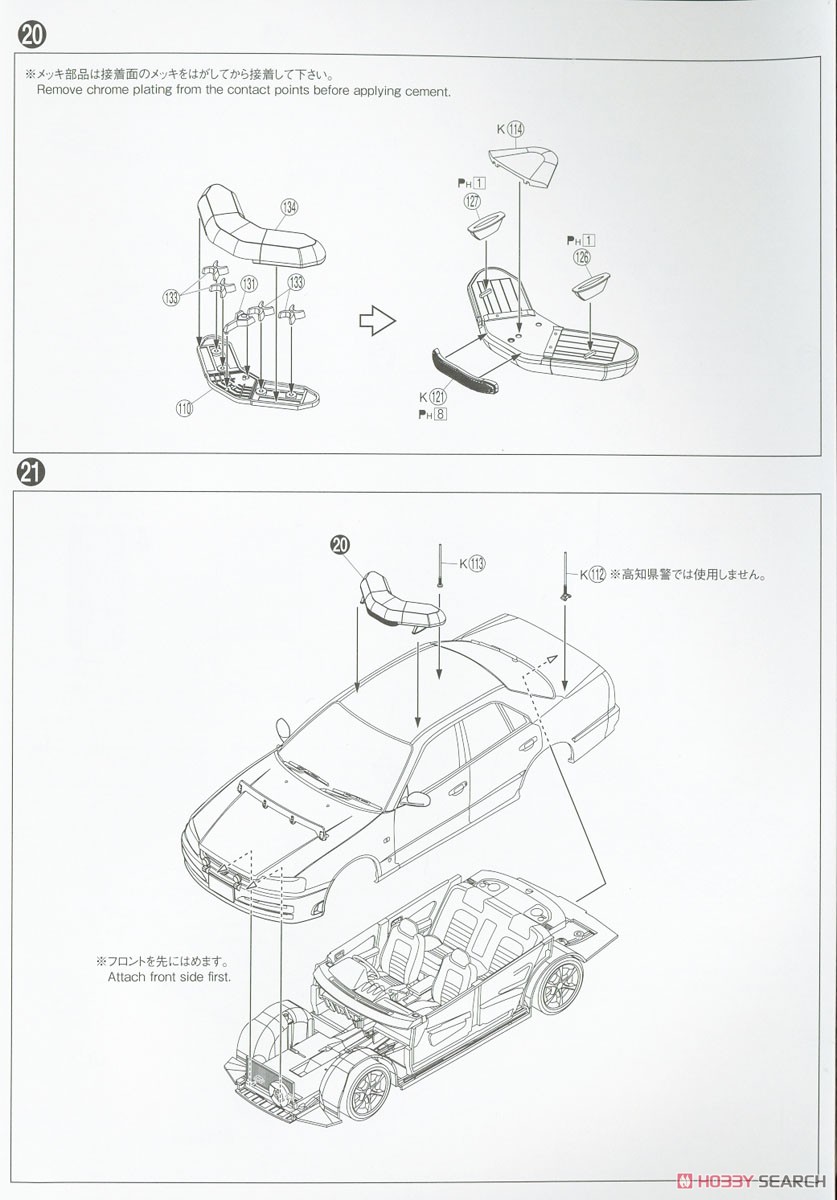 20

※メッキ部品は接着面のメッキをはがしてから接着して下さい。
Remove chrome plating from the contact points before applying cement.

134
133
131
133
110

K 114
PH 1
127
PH 1
126
K 121
PH 8

21

20
K 113
K 112 ※高知県警では使用しません。

※フロントを先にはめます。
Attach front side first.

HOBBY SEARCH