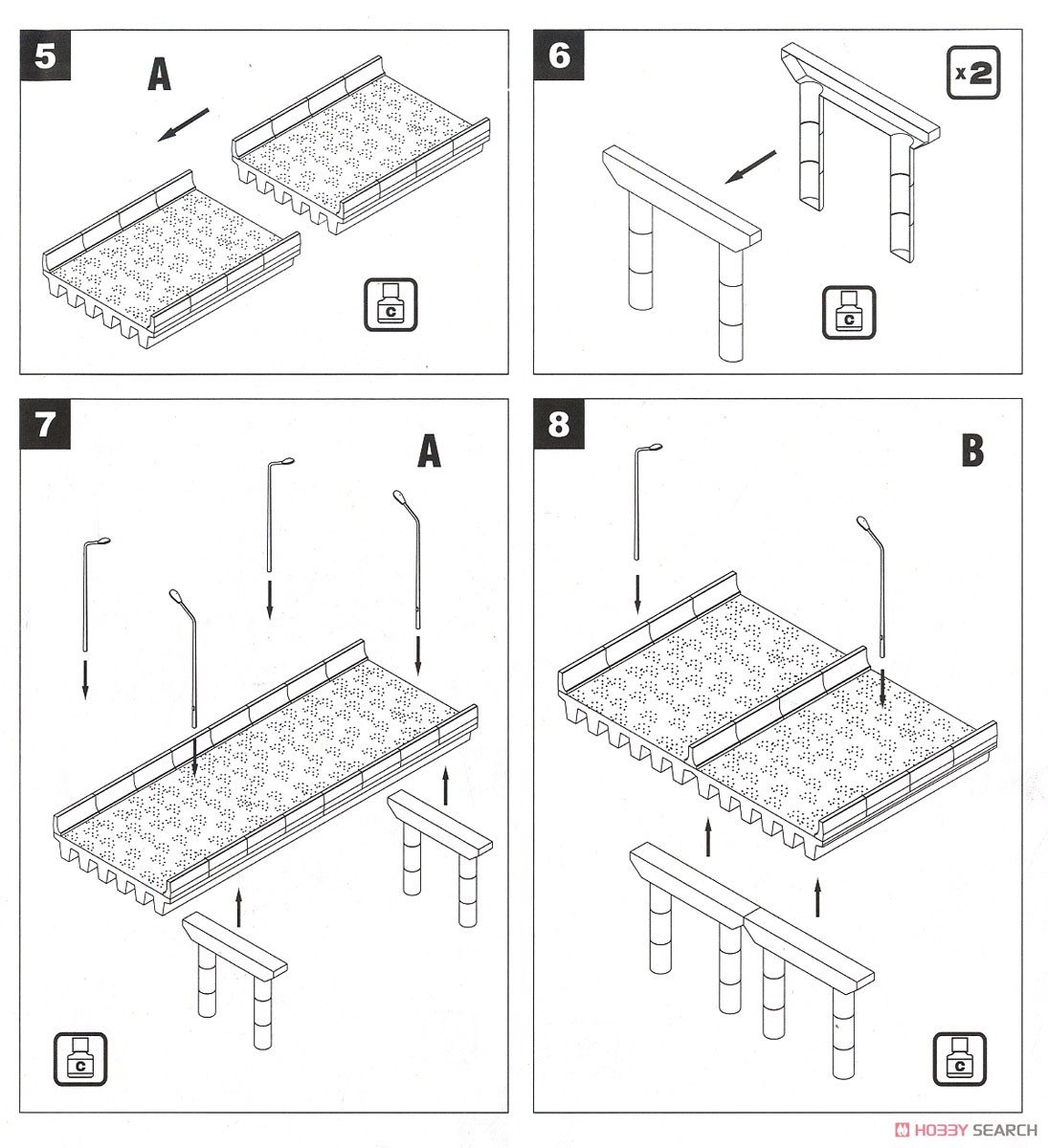 5
A
C

6
x2
C

7
A
C

8
B
C

HOBBY SEARCH