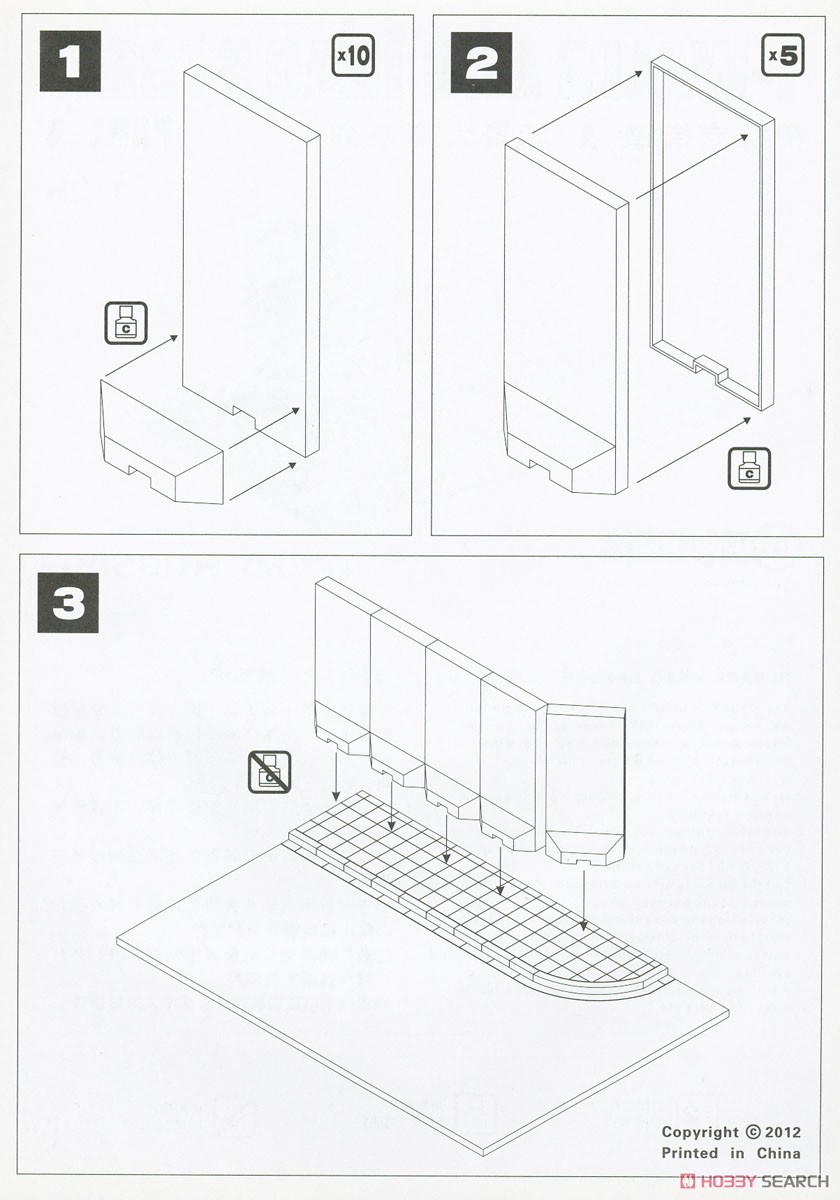 1

x10

C

2

x5

C

3

C

Copyright © 2012
Printed in China

HOBBY SEARCH