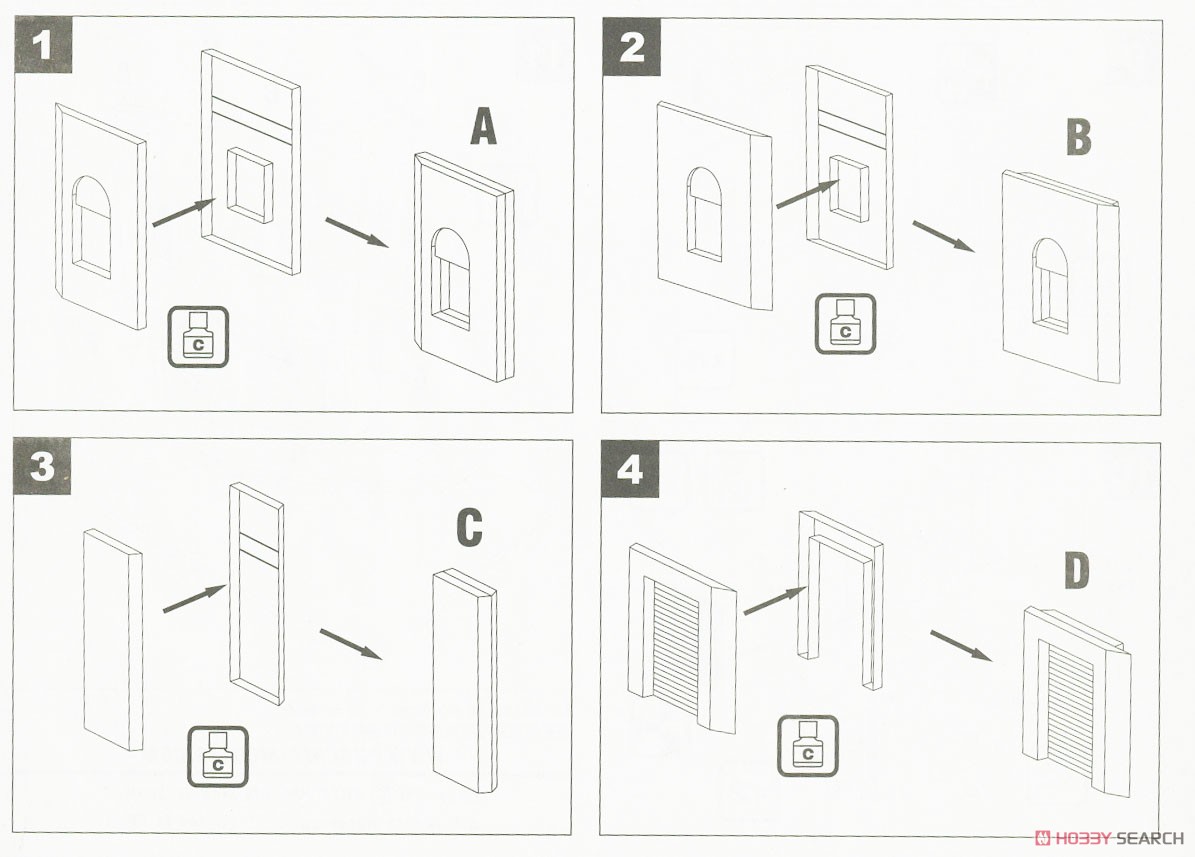 1

A

c

2

B

c

3

C

c

4

D

c

HOBBY SEARCH