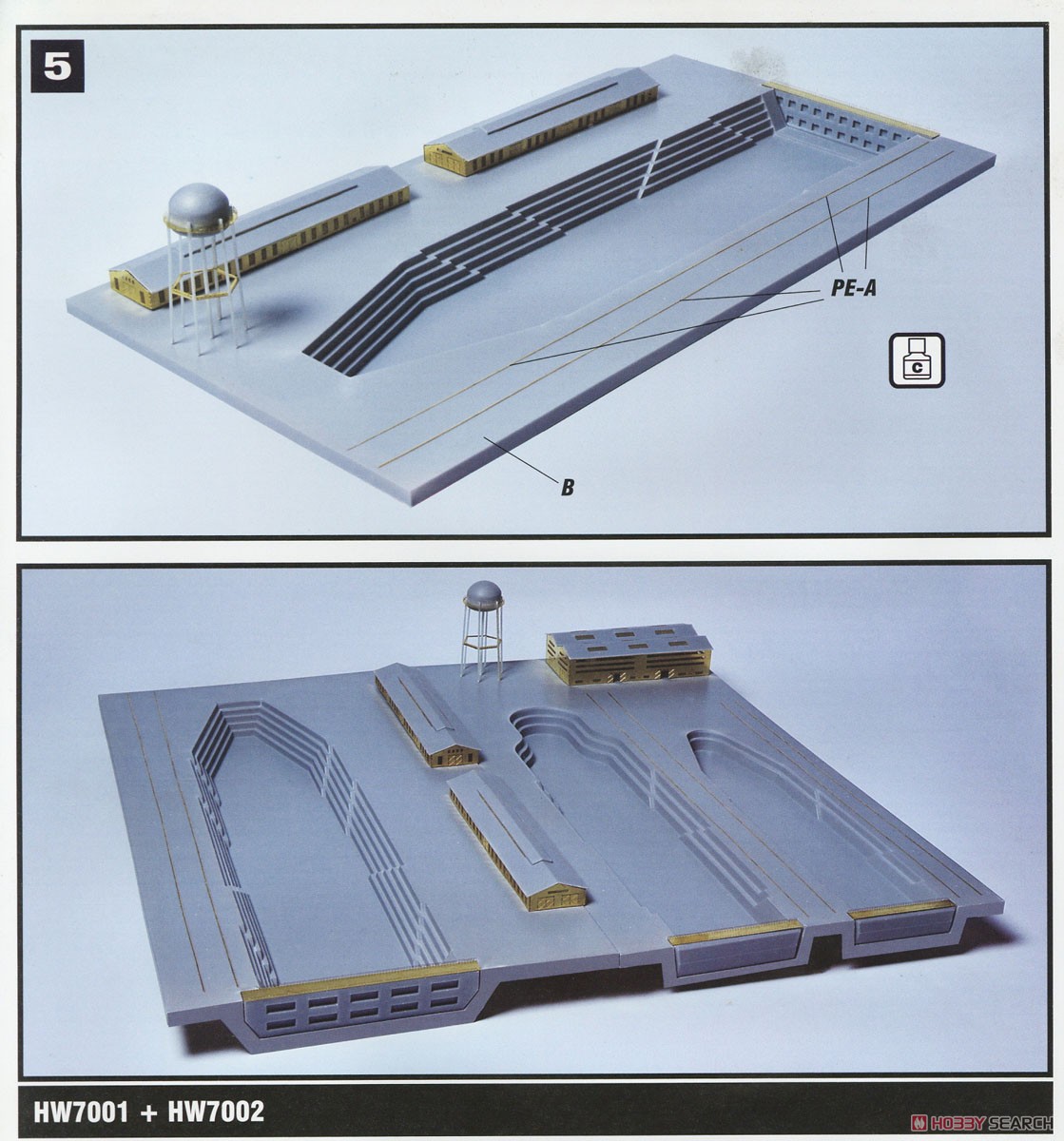 5

PE-A

c

B

HW7001 + HW7002

HOBBY SEARCH