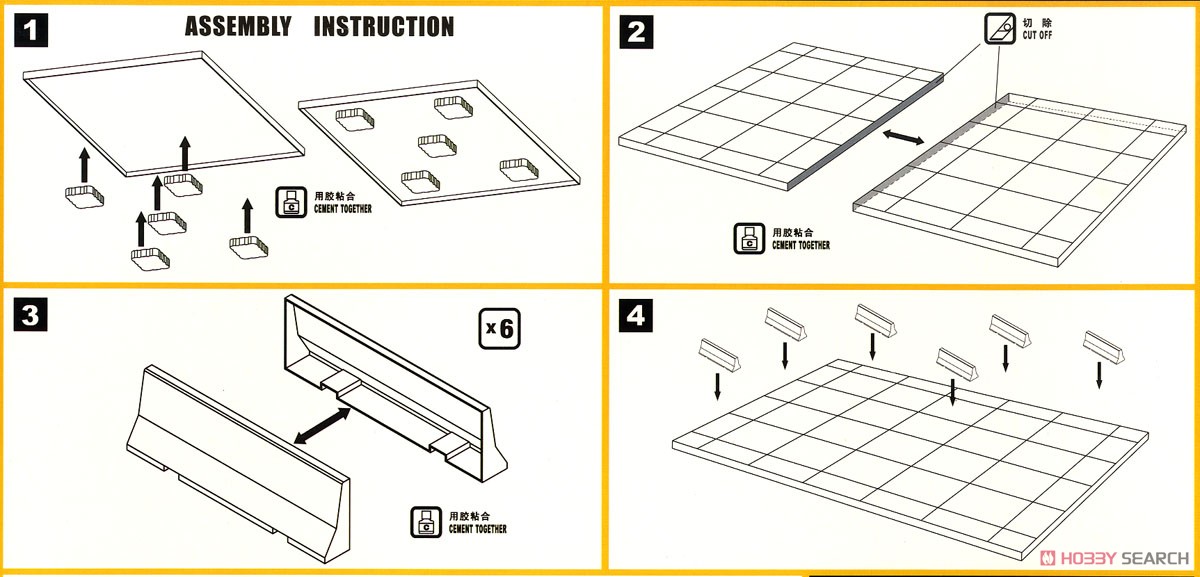 1

ASSEMBLY INSTRUCTION

C
用胶粘合
CEMENT TOGETHER

2

切除
CUT OFF

C
用胶粘合
CEMENT TOGETHER

3

x6

C
用胶粘合
CEMENT TOGETHER

4

HOBBY SEARCH