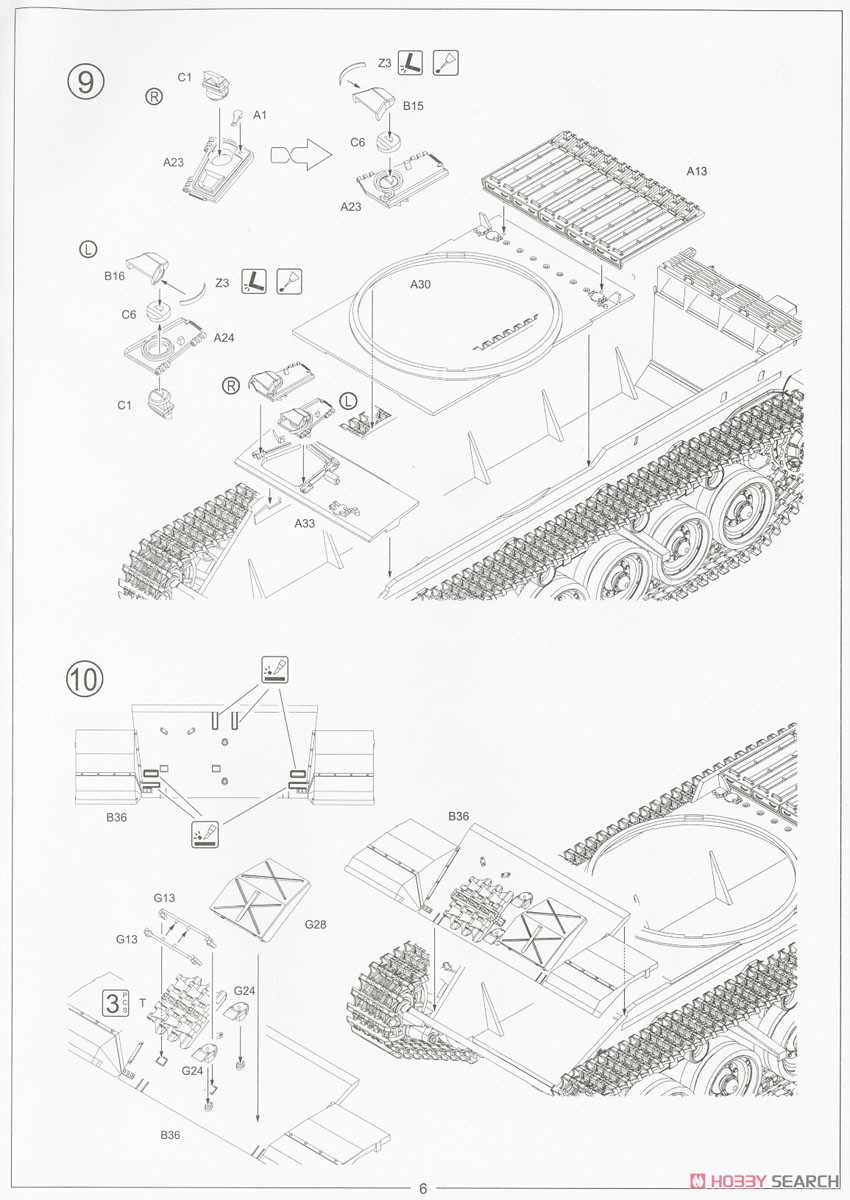 9

R

C1

A1

A23

Z3

B15

C6

A23

A13

L

B16

Z3

C6

A24

C1

A30

R

L

A33

10

B36

B36

G13

G13

G28

3 pcs

T

G24

G24

B36

6

HOBBY SEARCH