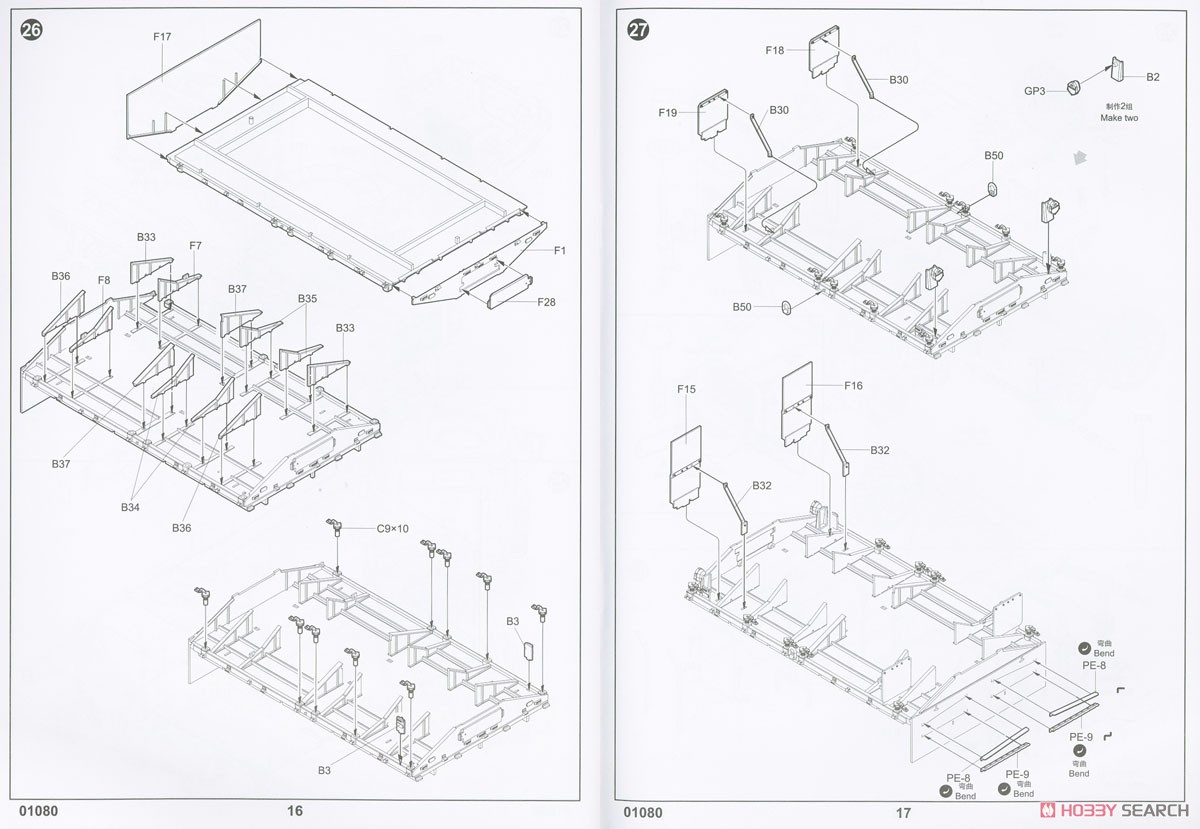 26

F17

F1

F28

B33

F7

B36

F8

B37

B35

B33

B37

B34

B36

C9×10

B3

B3

01080 16

27

F18

B30

GP3

B2

制作2组
Make two

F19

B30

B50

B50

F15

F16

B32

B32

弯曲
Bend
PE-8

PE-9
弯曲
Bend

PE-8
弯曲
Bend

PE-9
弯曲
Bend

01080 17

HOBBY SEARCH