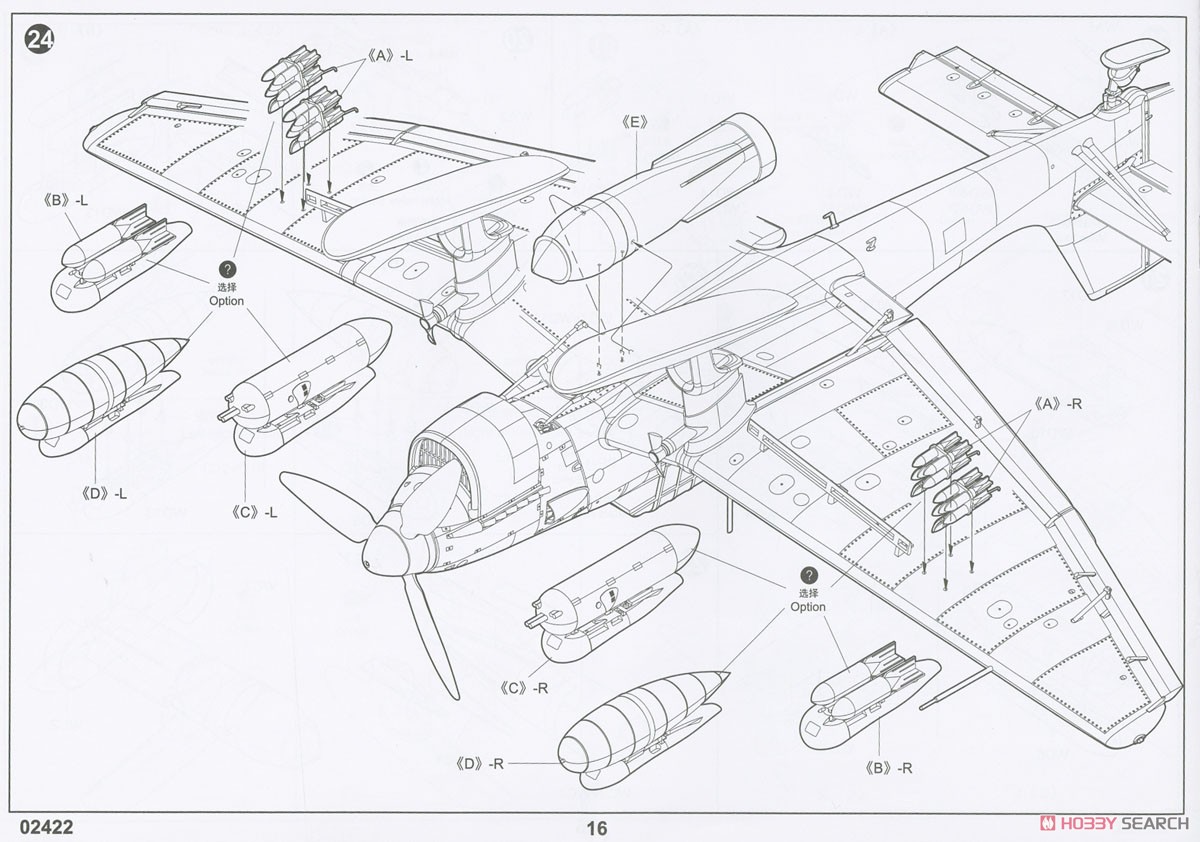 24

《A》-L

《E》

《B》-L

?
选择
Option

《D》-L

《C》-L

《A》-R

?
选择
Option

《C》-R

《D》-R

《B》-R

02422

16

HOBBY SEARCH