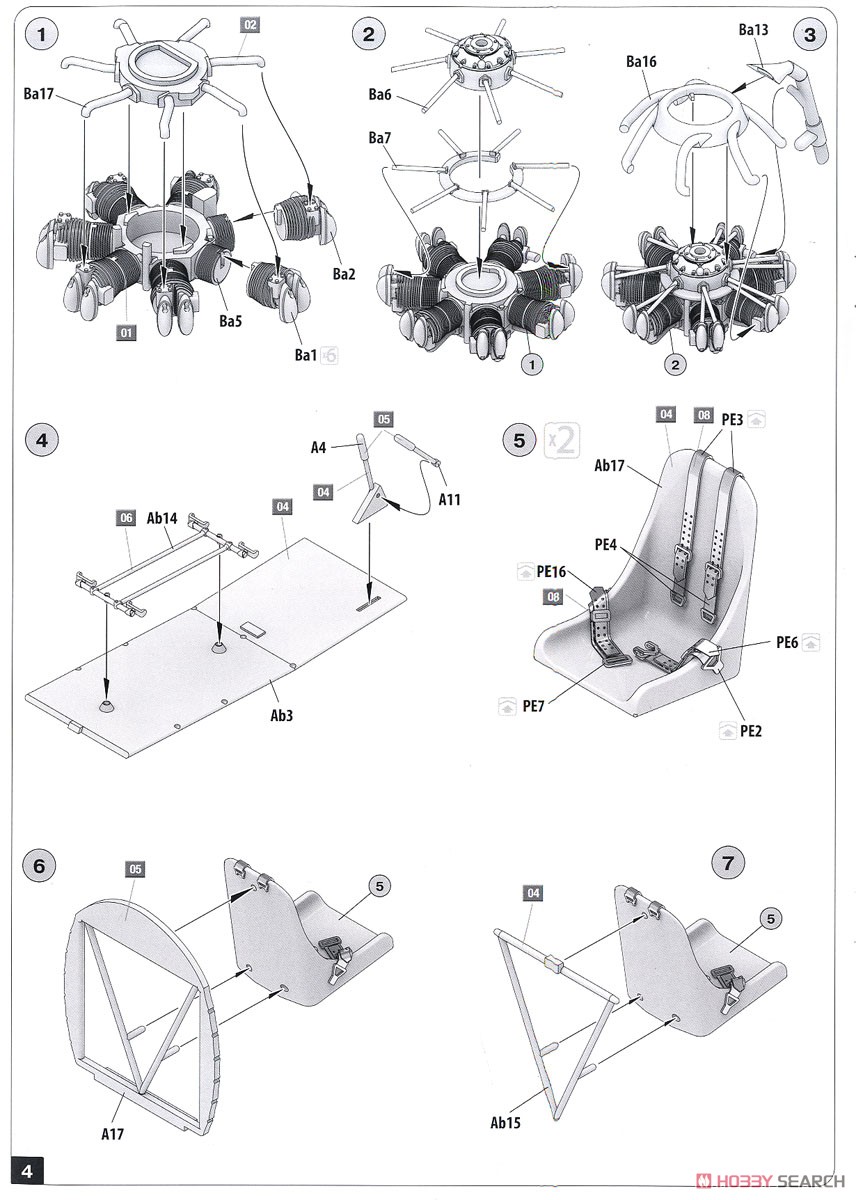 1
02
Ba17
Ba2
Ba5
01
Ba1 x6

2
Ba6
Ba7
1

3
Ba13
Ba16
2

4
05
A4
04
A11
06
Ab14
04
Ab3

5
x2
04
08
PE3
Ab17
PE4
PE16
08
PE6
PE7
PE2

6
05
5
A17

7
04
5
Ab15

4

HOBBY SEARCH