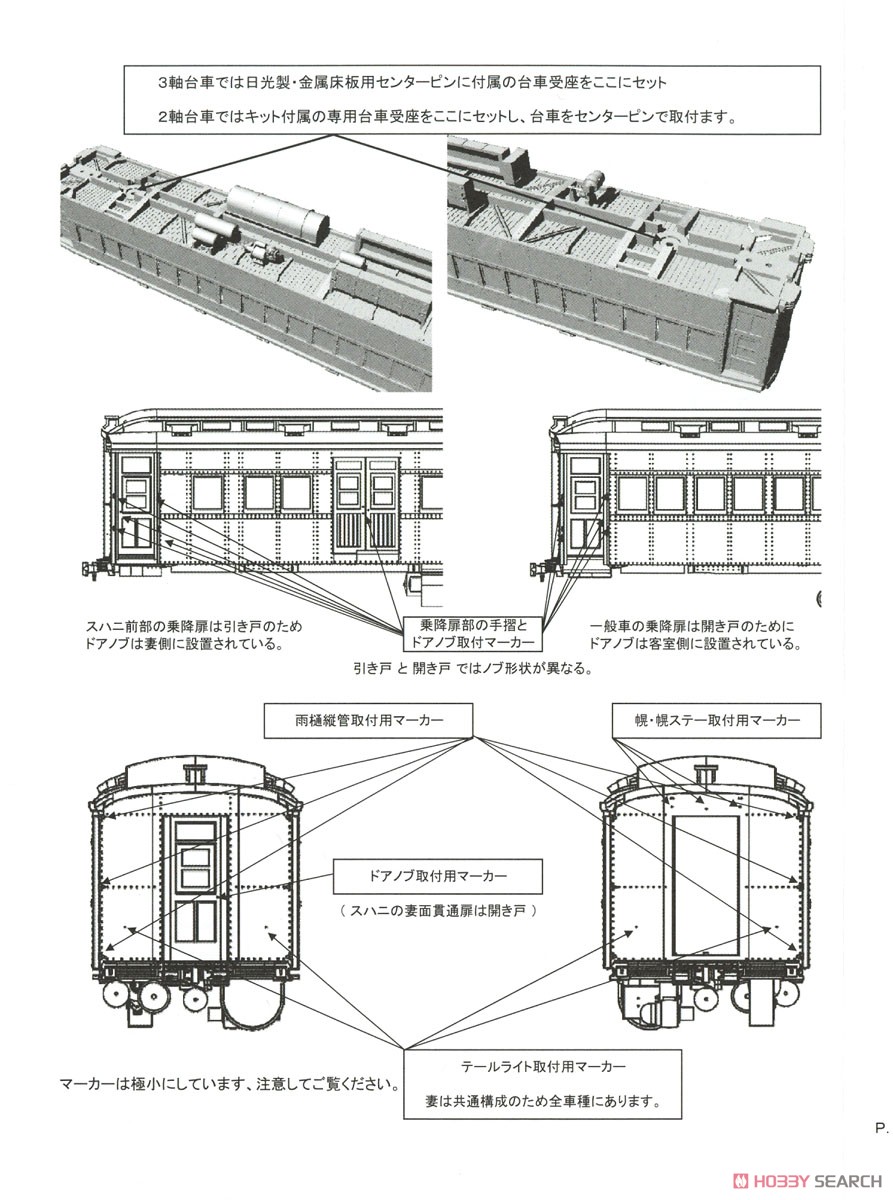 3軸台車では日光製・金属床板用センターピンに付属の台車受座をここにセット

2軸台車ではキット付属の専用台車受座をここにセットし、台車をセンターピンで取付ます。

スハニ前部の乗降扉は引き戸のため
ドアノブは妻側に設置されている。

乗降扉部の手摺と
ドアノブ取付マーカー

一般車の乗降扉は開き戸のために
ドアノブは客室側に設置されている。

引き戸 と 開き戸 ではノブ形状が異なる。

雨樋縦管取付用マーカー

幌・幌ステー取付用マーカー

ドアノブ取付用マーカー

（ スハニの妻面貫通扉は開き戸 ）

テールライト取付用マーカー

妻は共通構成のため全車種にあります。

マーカーは極小にしています、注意してご覧ください。

P.

HOBBY SEARCH