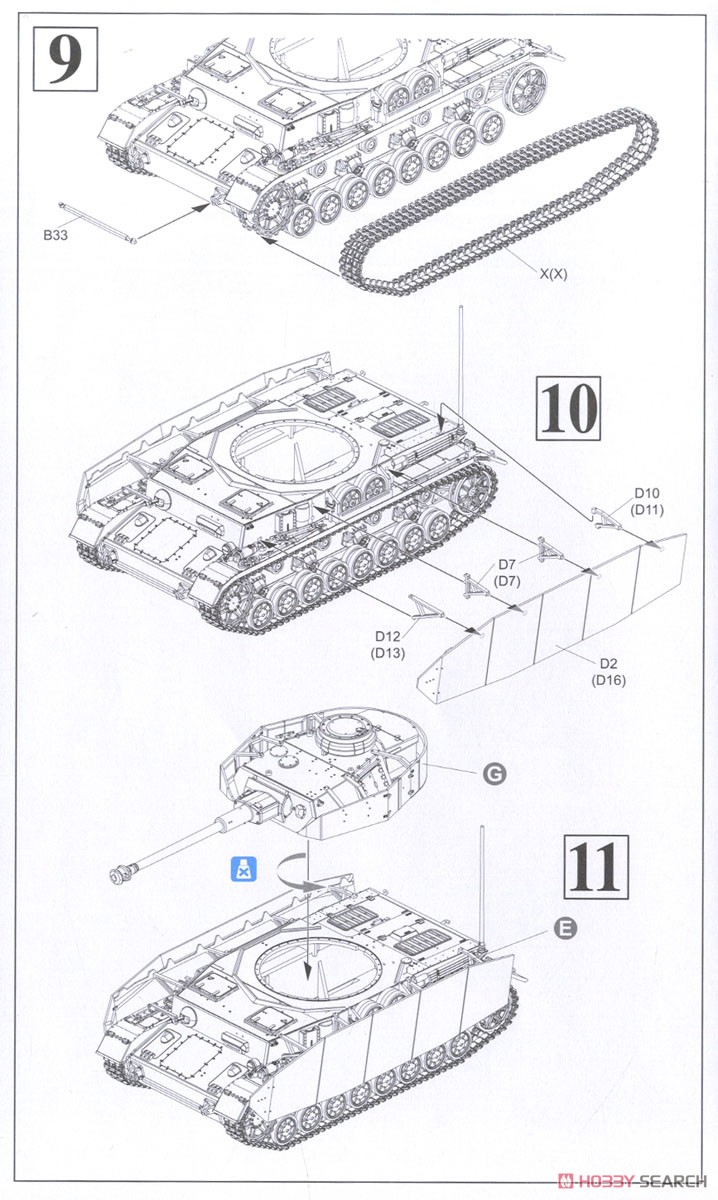 9

B33

X(X)

10

D10
(D11)

D7
(D7)

D12
(D13)

D2
(D16)

G

11

E

HOBBY SEARCH