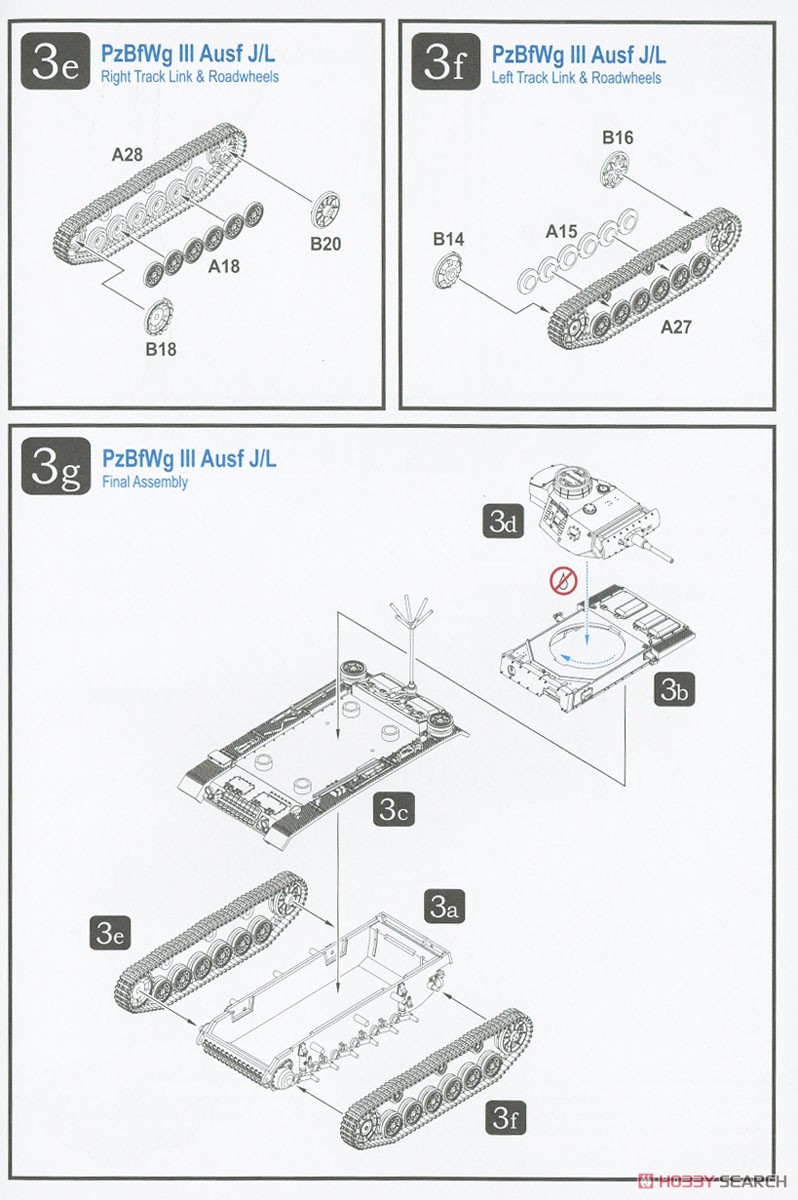 3e
PzBfWg III Ausf J/L
Right Track Link & Roadwheels

A28
B20
A18
B18

3f
PzBfWg III Ausf J/L
Left Track Link & Roadwheels

B16
B14
A15
A27

3g
PzBfWg III Ausf J/L
Final Assembly

3d
3b
3c
3a
3e
3f

HOBBY SEARCH