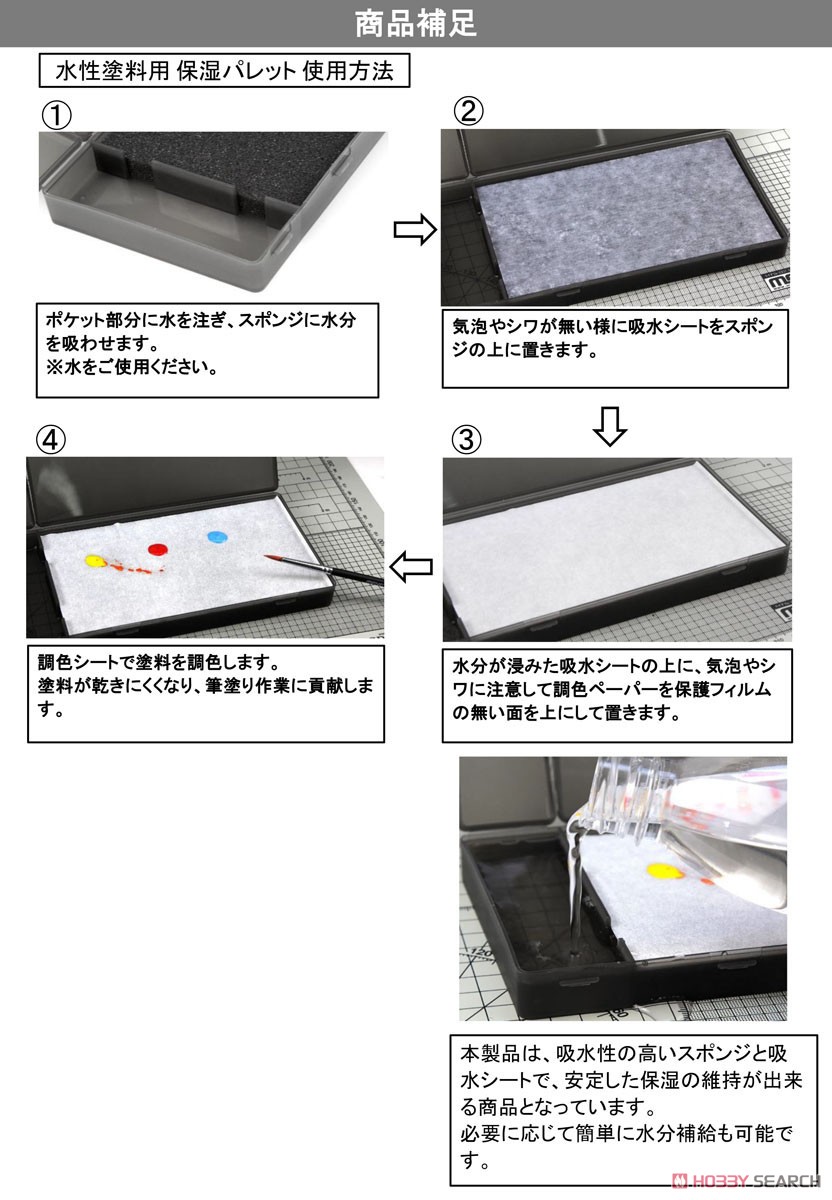 商品補足

水性塗料用 保湿パレット 使用方法

①

ポケット部分に水を注ぎ、スポンジに水分を吸わせます。
※水をご使用ください。

②

気泡やシワが無い様に吸水シートをスポンジの上に置きます。

③

水分が浸みた吸水シートの上に、気泡やシワに注意して調色ペーパーを保護フィルムの無い面を上にして置きます。

④

調色シートで塗料を調色します。
塗料が乾きにくくなり、筆塗り作業に貢献します。

本製品は、吸水性の高いスポンジと吸水シートで、安定した保湿の維持が出来る商品となっています。
必要に応じて簡単に水分補給も可能です。

HOBBY SEARCH