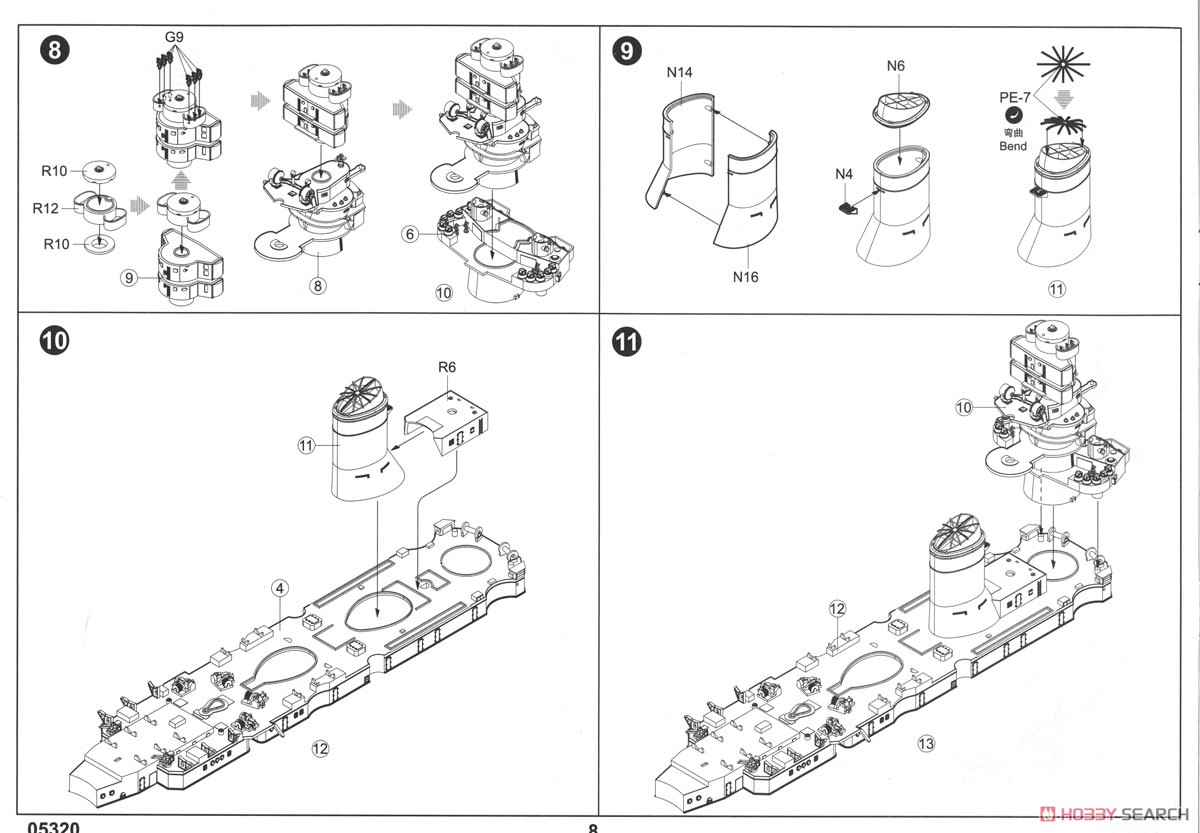 8
G9
R10
R12
R10
9
8
6
10

9
N14
N16
N6
N4
PE-7
弯曲
Bend
11

10
R6
11
4
12

11
10
12
13

05320
8
HOBBY SEARCH