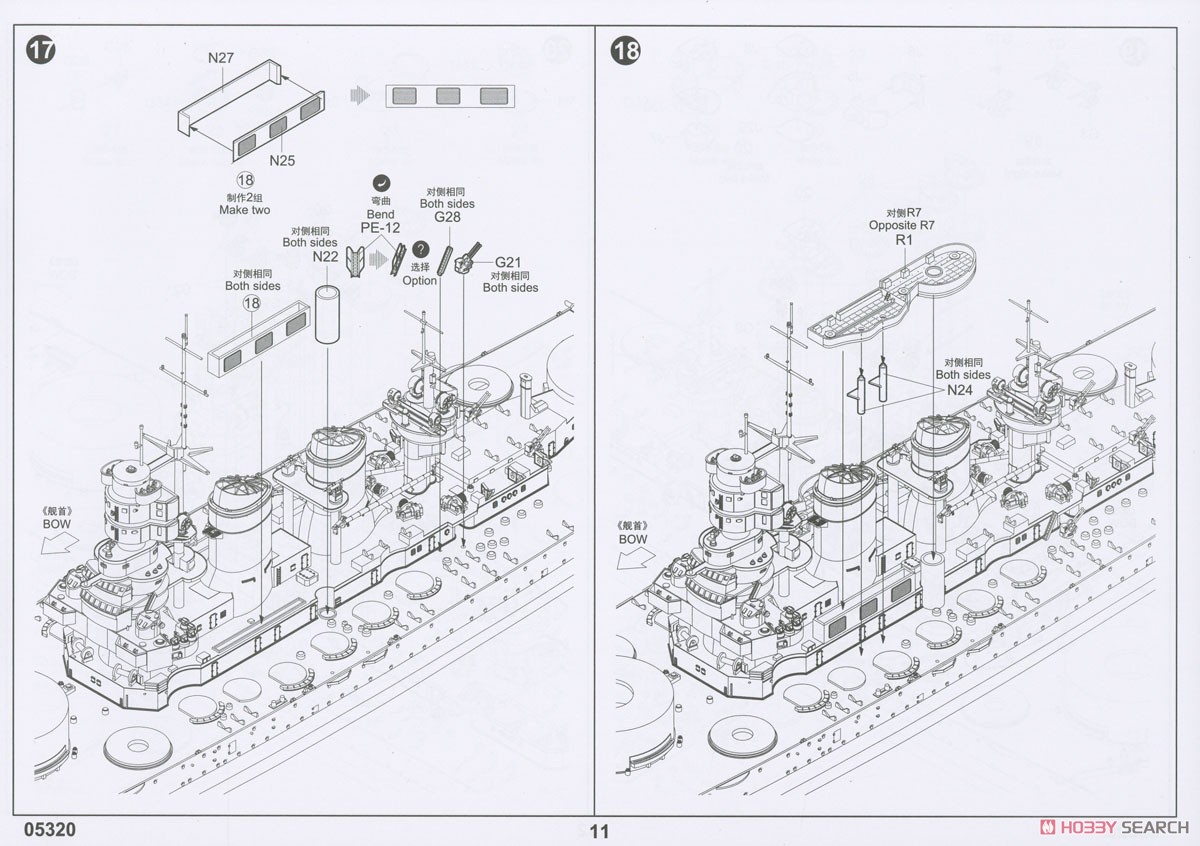 17

N27

N25

18
制作2组
Make two

弯曲
Bend
PE-12

对侧相同
Both sides
G28

对侧相同
Both sides
N22

选择
Option

G21
对侧相同
Both sides

对侧相同
Both sides
18

《舰首》
BOW

18

对侧R7
Opposite R7
R1

对侧相同
Both sides
N24

《舰首》
BOW

05320

11

HOBBY SEARCH