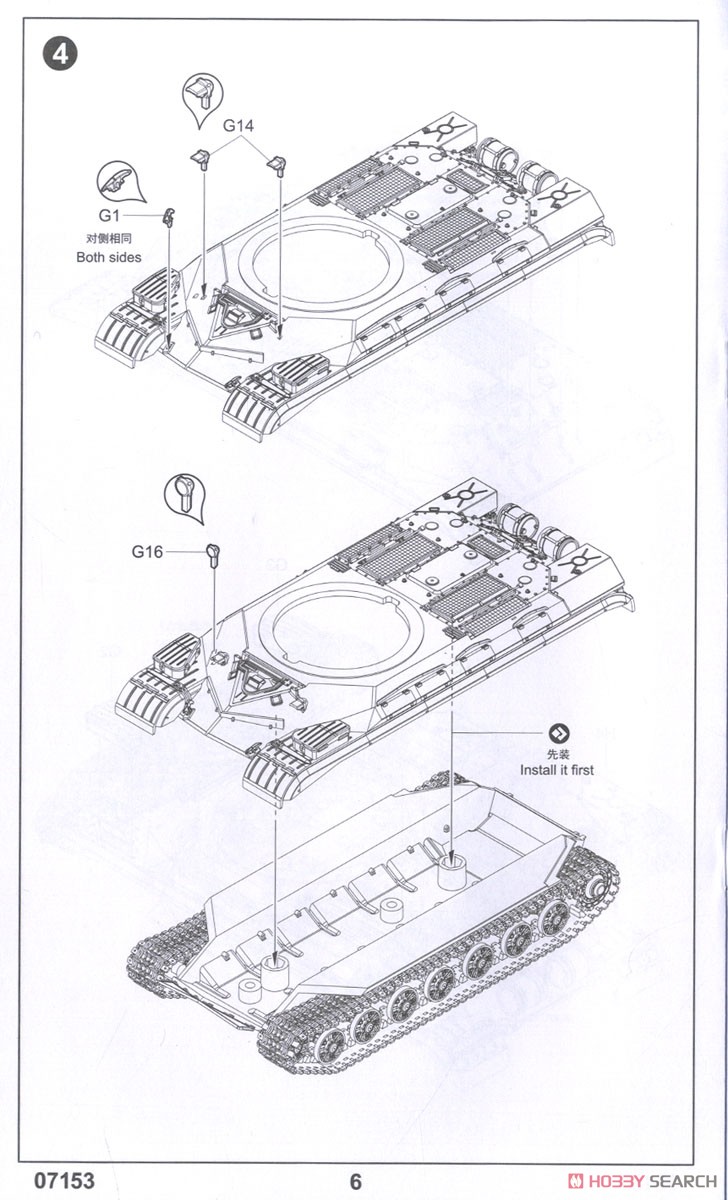 4

G14

G1
对侧相同
Both sides

G16

先装
Install it first

07153

6

HOBBY SEARCH