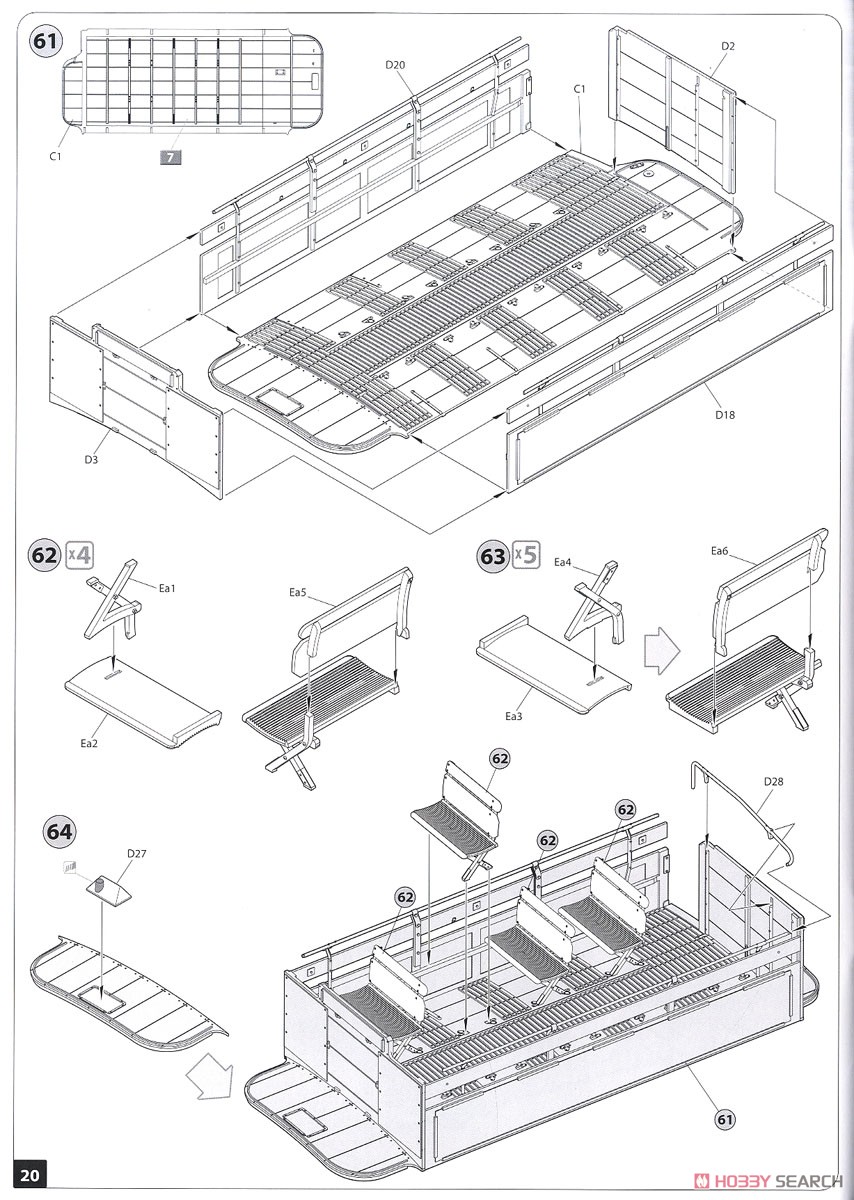 61

C1

7

D20

C1

D2

D3

D18

62 x4

Ea1

Ea2

Ea5

63 x5

Ea4

Ea3

Ea6

64

D27

62

62

62

62

D28

61

20

HOBBY SEARCH