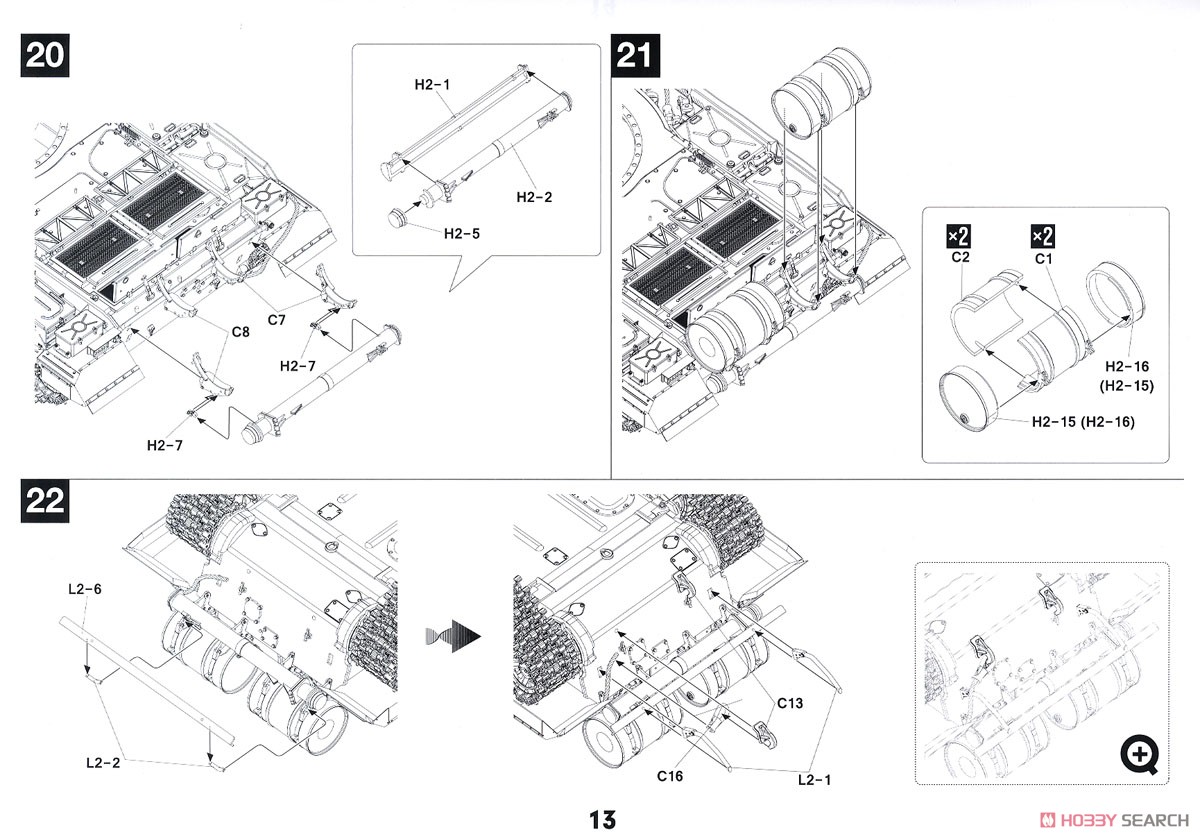 20

H2-1

H2-2

H2-5

C7

C8

H2-7

H2-7

21

×2
C2

×2
C1

H2-16
(H2-15)

H2-15 (H2-16)

22

L2-6

L2-2

C13

C16

L2-1

13

HOBBY SEARCH