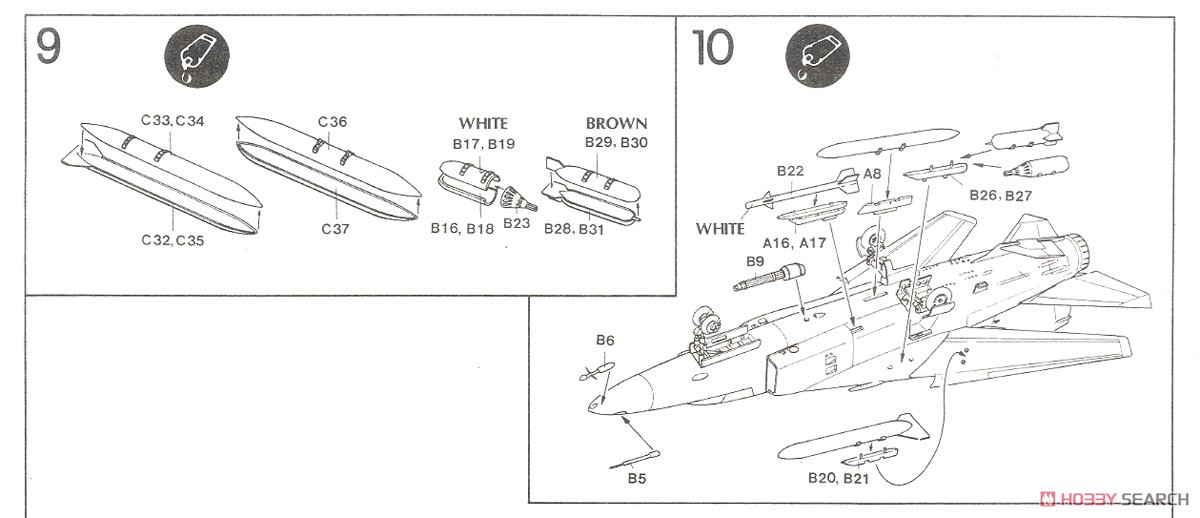 9

C33, C34

C32, C35

C36

C37

WHITE

B17, B19

B16, B18

B23

BROWN

B29, B30

B28, B31

10

B22

WHITE

A8

A16, A17

B26, B27

B9

B6

B5

B20, B21

HOBBY SEARCH