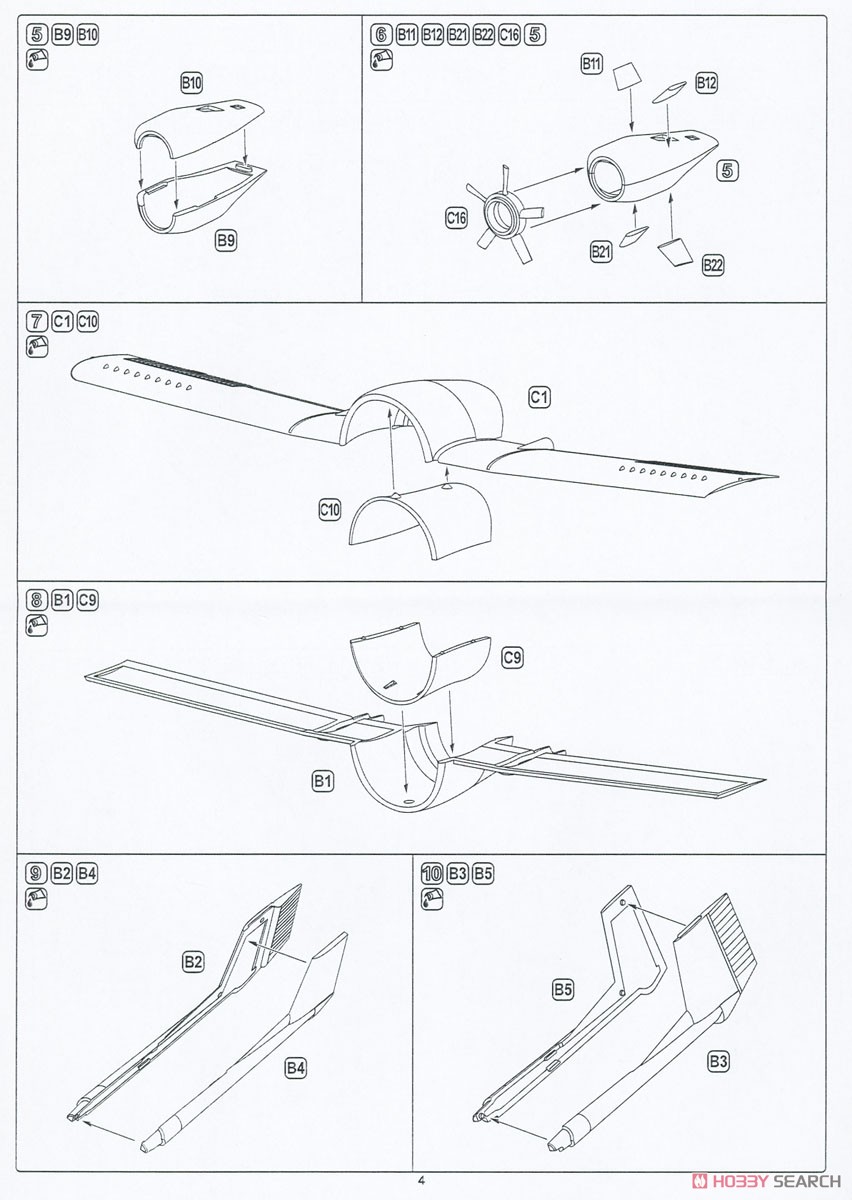 5 B9 B10

B10

B9

6 B11 B12 B21 B22 C16 5

B11

B12

5

C16

B21

B22

7 C1 C10

C1

C10

8 B1 C9

C9

B1

9 B2 B4

B2

B4

10 B3 B5

B5

B3

4

HOBBY SEARCH