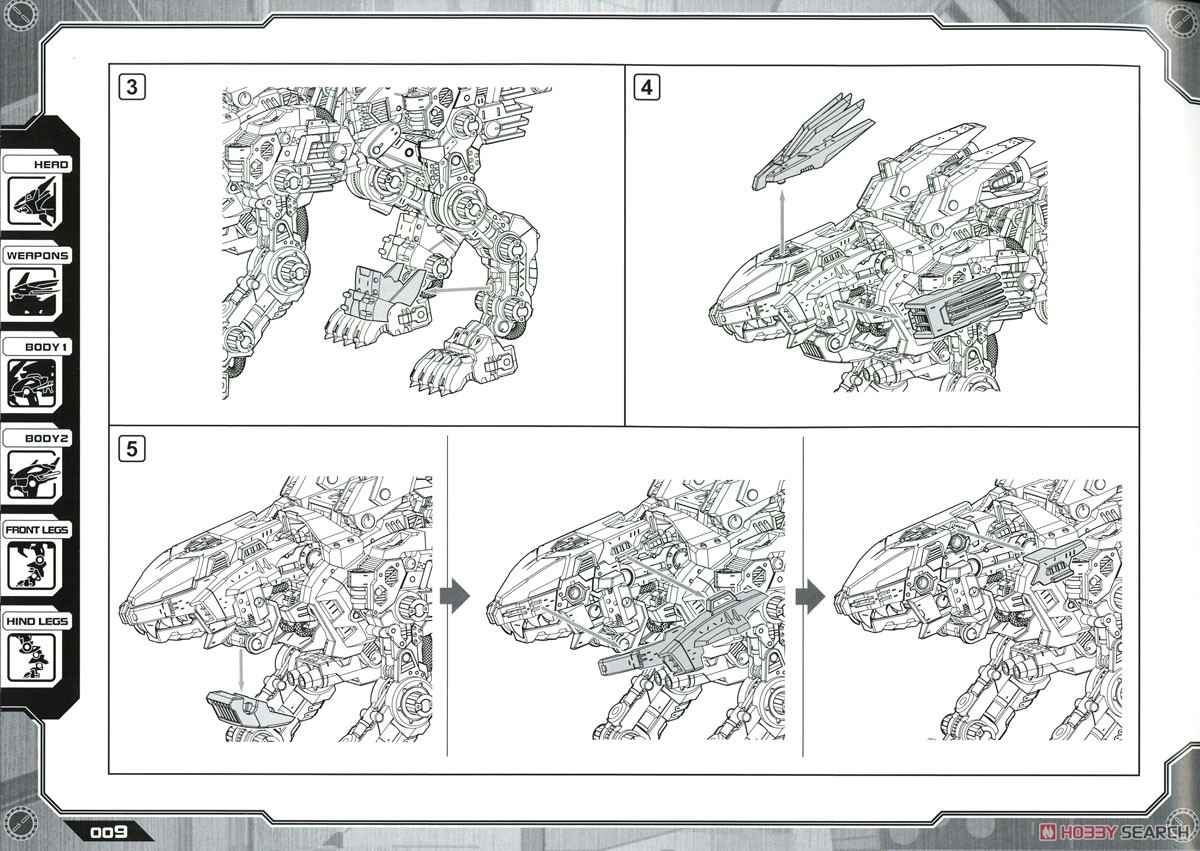 HEAD

WEAPONS

BODY 1

BODY 2

FRONT LEGS

HIND LEGS

3

4

5

009

HOBBY SEARCH