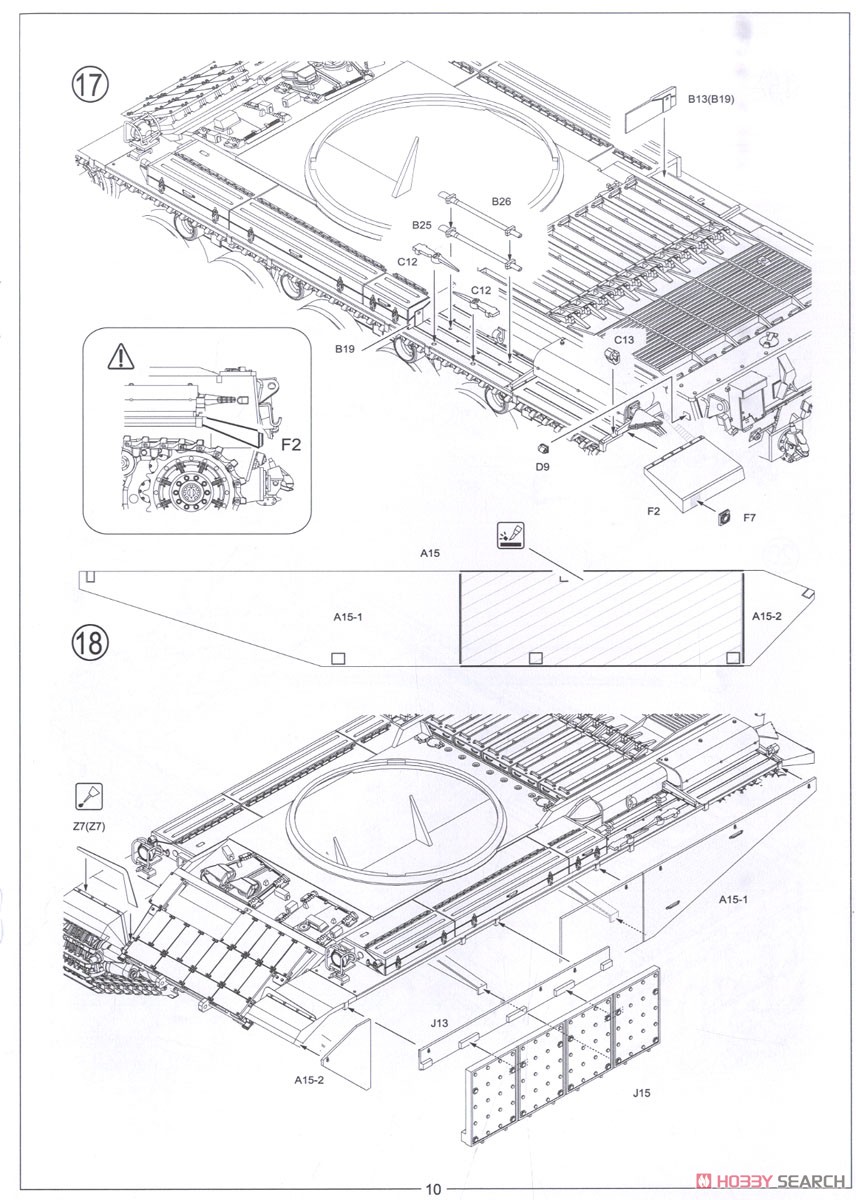 17

B13(B19)

B26

B25

C12

C12

B19

C13

D9

F2

F2

F7

A15

A15-1

A15-2

18

Z7(Z7)

A15-1

J13

A15-2

J15

10

HOBBY SEARCH