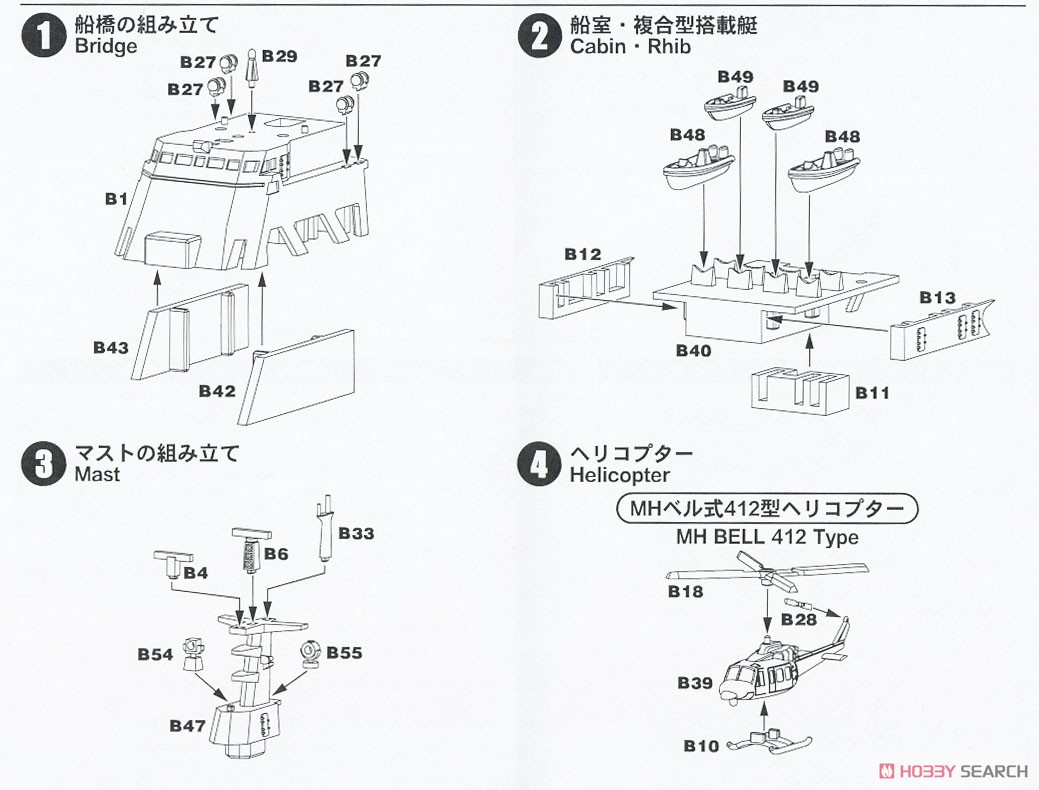 1 船橋の組み立て
Bridge

B27
B29
B27
B27
B27
B1
B43
B42

2 船室・複合型搭載艇
Cabin・Rhib

B49
B49
B48
B48
B12
B13
B40
B11

3 マストの組み立て
Mast

B33
B6
B4
B54
B55
B47

4 ヘリコプター
Helicopter

MHベル式412型ヘリコプター
MH BELL 412 Type

B18
B28
B39
B10

HOBBY SEARCH