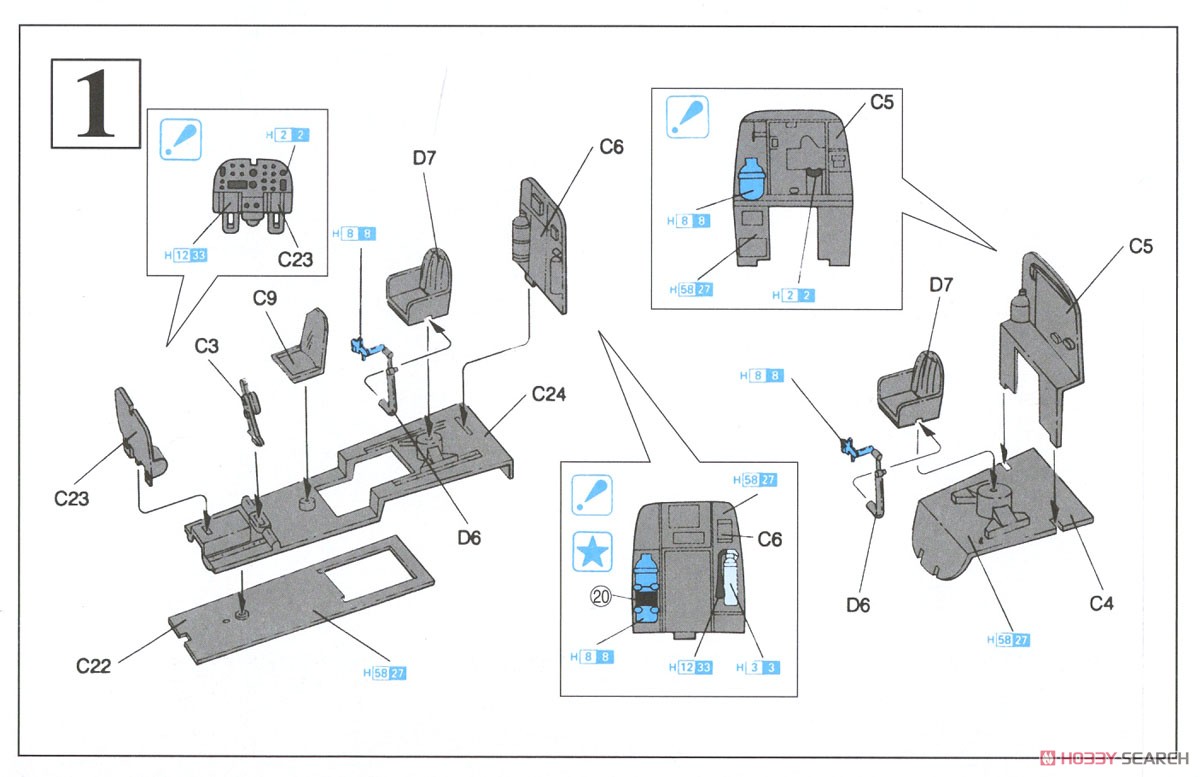 1

H 2 2
H 12 33
C23

H 8 8
D7
C6
C9
C3
C24
C23
D6
C22
H 58 27

C5
H 8 8
H 58 27
H 2 2

C5
D7
H 8 8
D6
C4
H 58 27

H 58 27
C6
⑳
H 8 8
H 12 33
H 3 3

HOBBY SEARCH