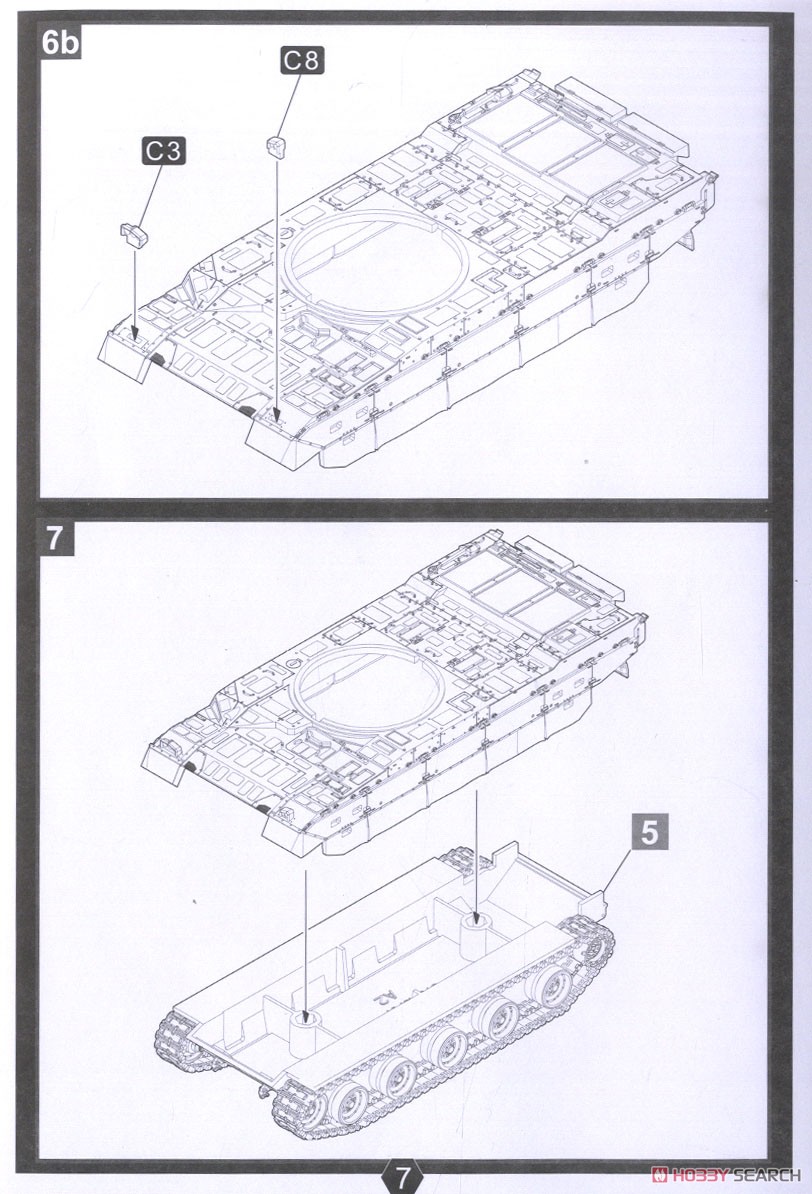 6b

C8

C3

7

5

7

HOBBY SEARCH