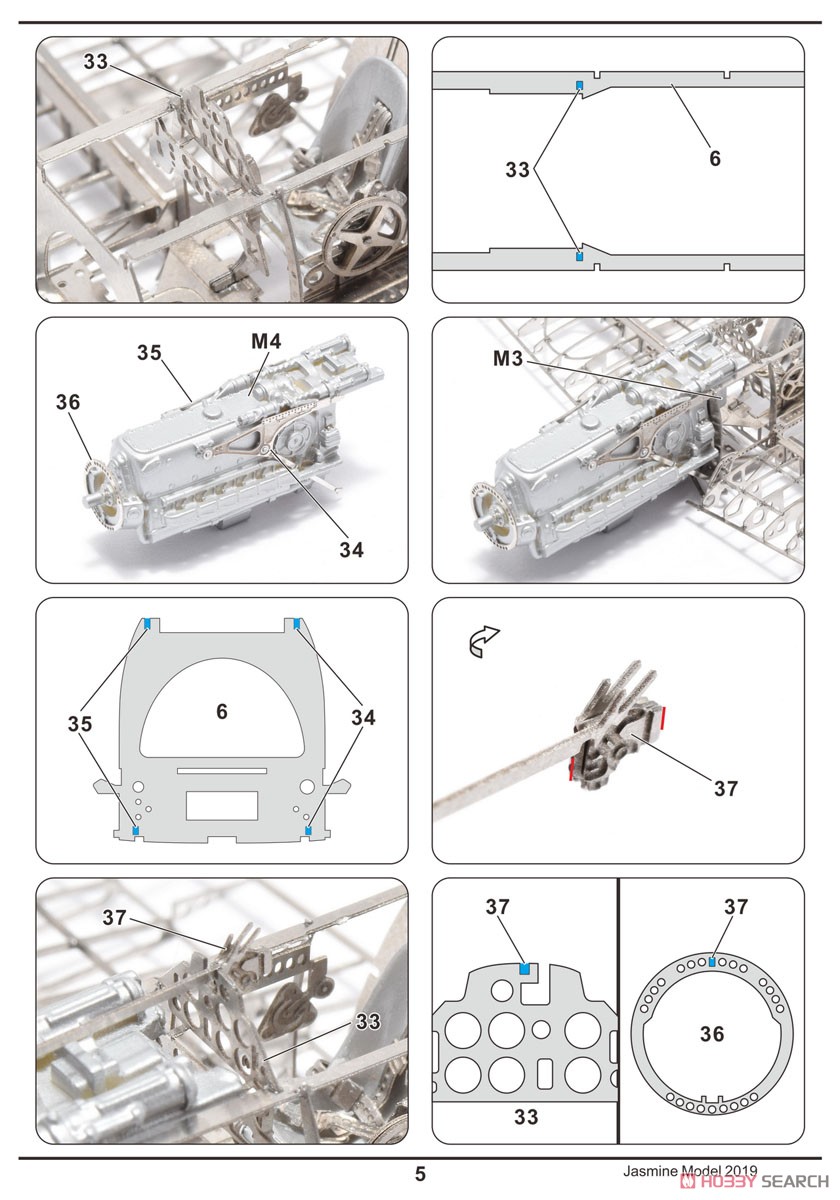 33

33

6

35

M4

36

34

M3

35

6

34

37

37

33

37

33

37

36

5

Jasmine Model 2019

HOBBY SEARCH