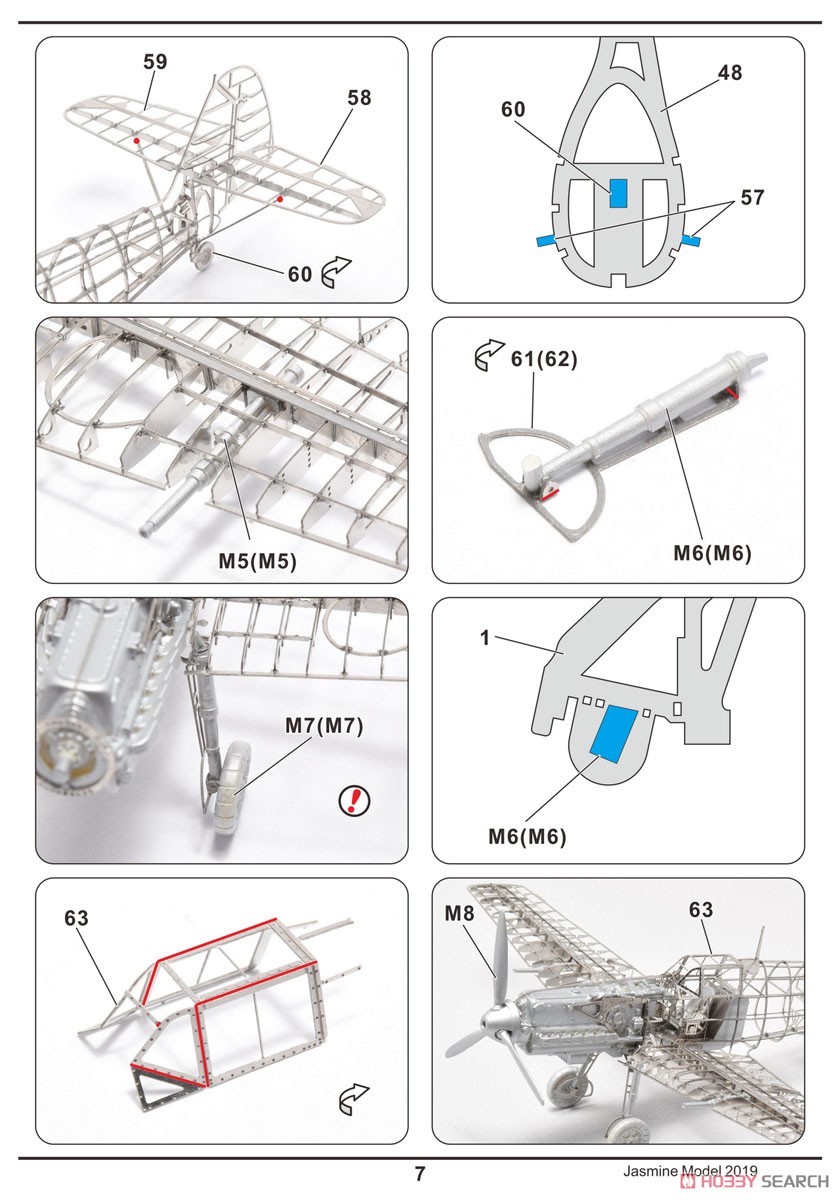 59
58
60

48
60
57

M5(M5)

61(62)
M6(M6)

M7(M7)
!

1
M6(M6)

63

M8
63

7
Jasmine Model 2019
HOBBY SEARCH