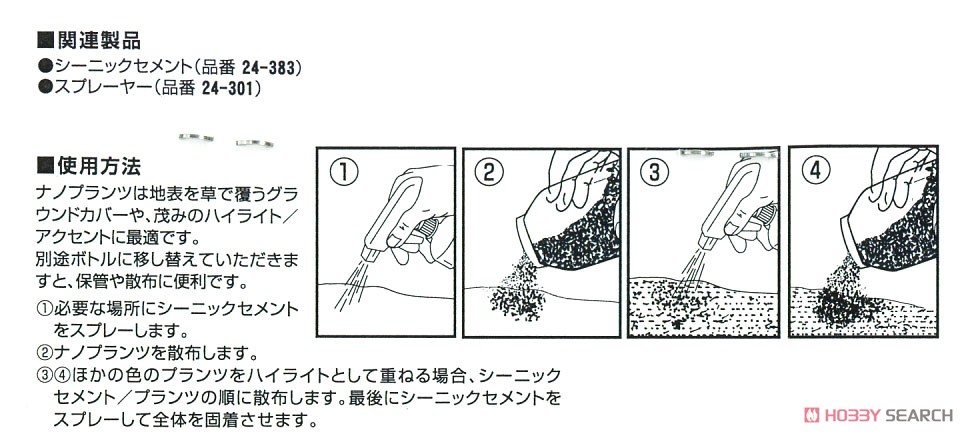 ■関連製品
●シーニックセメント（品番 24-383）
●スプレーヤー（品番 24-301）

■使用方法
ナノプランツは地表を草で覆うグラウンドカバーや、茂みのハイライト／アクセントに最適です。
別途ボトルに移し替えていただきますと、保管や散布に便利です。

①必要な場所にシーニックセメントをスプレーします。
②ナノプランツを散布します。
③④ほかの色のプランツをハイライトとして重ねる場合、シーニックセメント／プランツの順に散布します。最後にシーニックセメントをスプレーして全体を固着させます。

①
②
③
④

HOBBY SEARCH